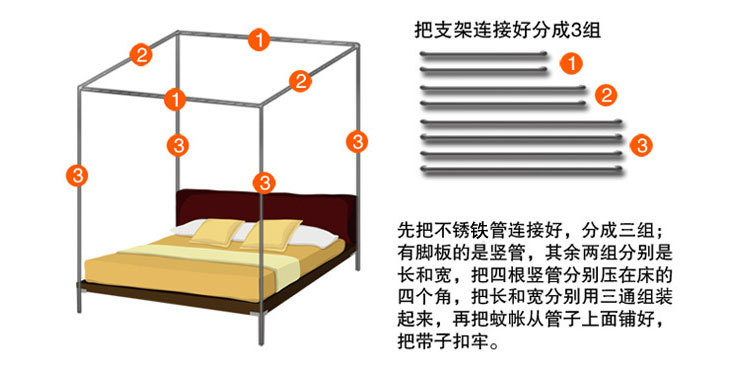 1
2
2
1
3
3
3
3

把支架连接好分成3组
1
2
3

先把不锈铁管连接好，分成三组；有脚板的是竖管，其余两组分别是长和宽，把四根竖管分别压在床的四个角，把长和宽分别用三通组装起来，再把蚊帐从管子上面铺好，把带子扣牢。