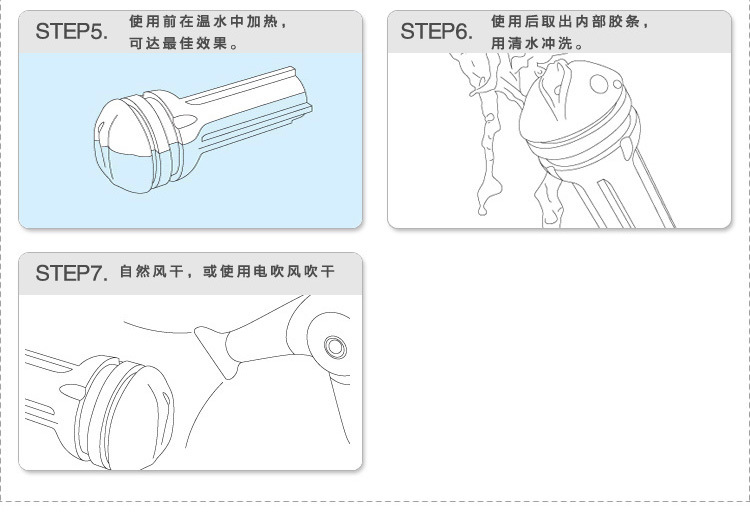 STEP5. 使用前在温水中加热，可达最佳效果。

STEP6. 使用后取出内部胶条，用清水冲洗。

STEP7. 自然风干，或使用电吹风吹干