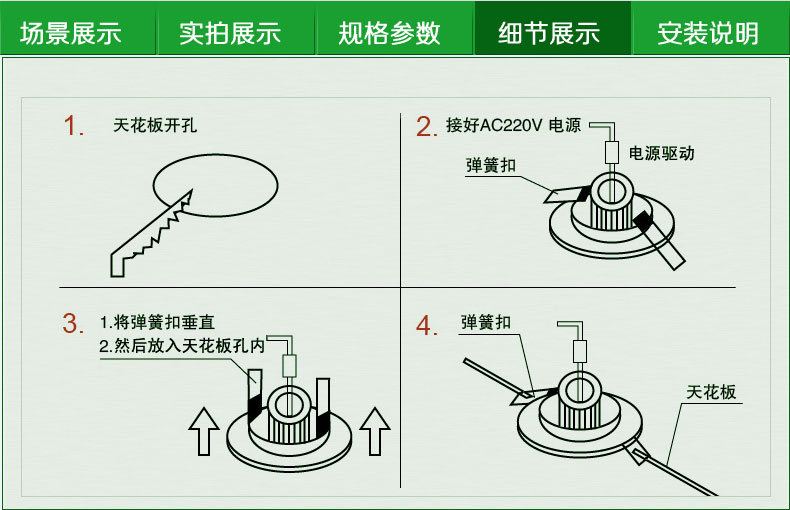 场景展示 实拍展示 规格参数 细节展示 安装说明

1. 天花板开孔

2. 接好AC220V 电源

电源驱动

弹簧扣

3. 1.将弹簧扣垂直
2.然后放入天花板孔内

4. 弹簧扣

天花板