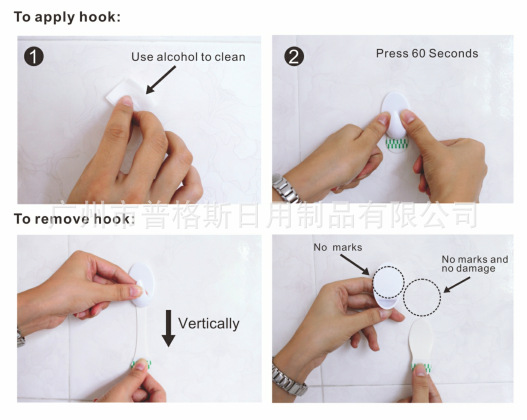 To apply hook:

1 Use alcohol to clean

2 Press 60 Seconds

广州市普格斯日用制品有限公司

To remove hook:

Vertically

No marks

No marks and no damage