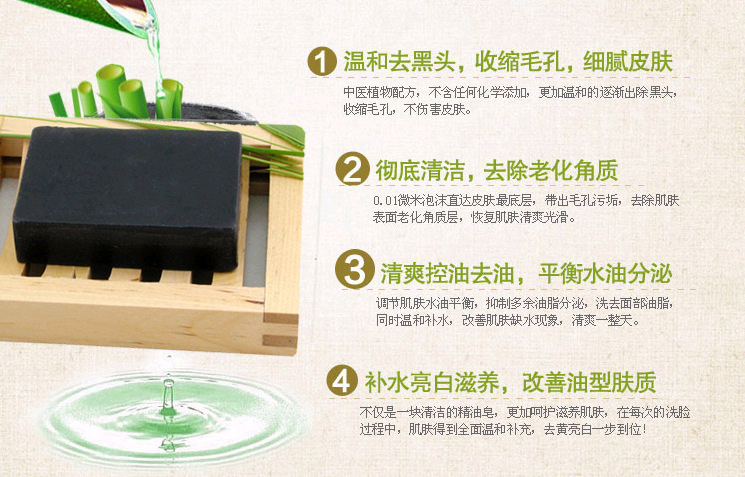 1 温和去黑头，收缩毛孔，细腻皮肤

中医植物配方，不含任何化学添加，更加温和的逐渐出除黑头，收缩毛孔，不伤害皮肤。

2 彻底清洁，去除老化角质

0.01微米泡沫直达皮肤最底层，带出毛孔污垢，去除肌肤表面老化角质层，恢复肌肤清爽光滑。

3 清爽控油去油，平衡水油分泌

调节肌肤水油平衡，抑制多余油脂分泌，洗去面部油脂，同时温和补水，改善肌肤缺水现象，清爽一整天。

4 补水亮白滋养，改善油型肤质

不仅是一块清洁的精油皂，更加呵护滋养肌肤，在每次的洗脸过程中，肌肤得到全面温和补充，去黄亮白一步到位！