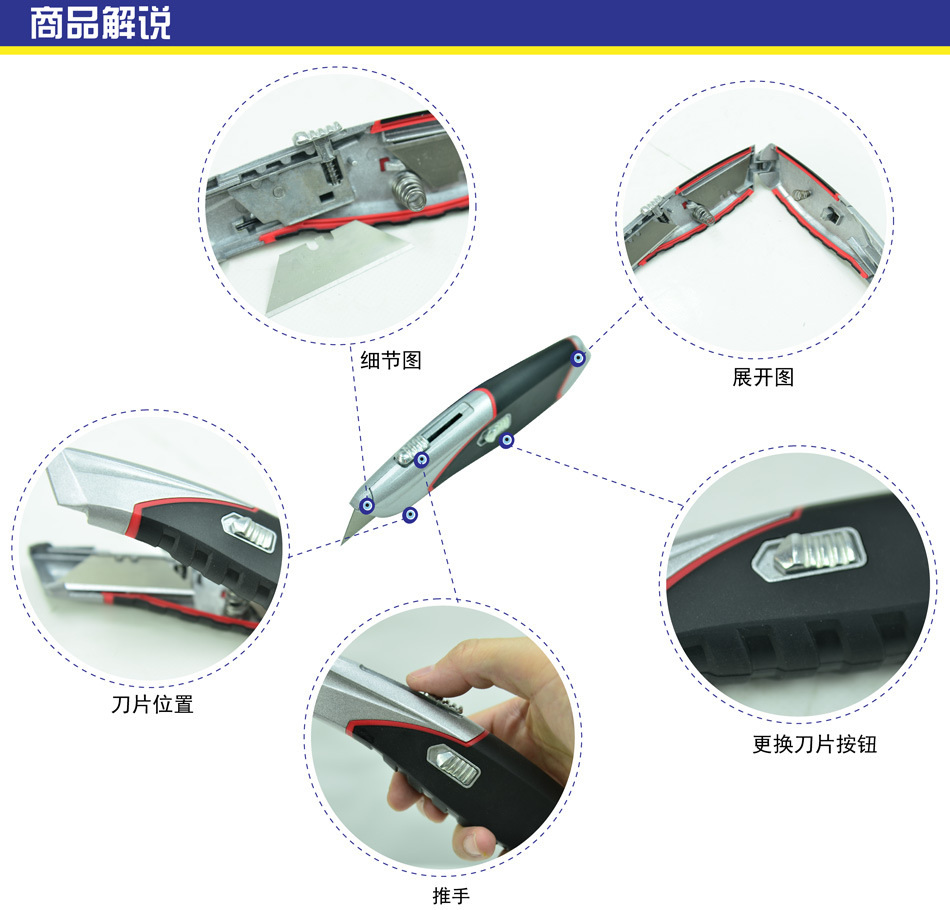 商品解说

细节图

展开图

刀片位置

更换刀片按钮

推手