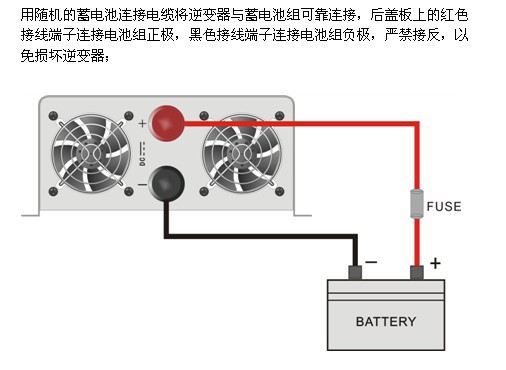 用随机的蓄电池连接电缆将逆变器与蓄电池组可靠连接，后盖板上的红色接线端子连接电池组正极，黑色接线端子连接电池组负极，严禁接反，以免损坏逆变器；

+

DC

−

FUSE

−

+

BATTERY