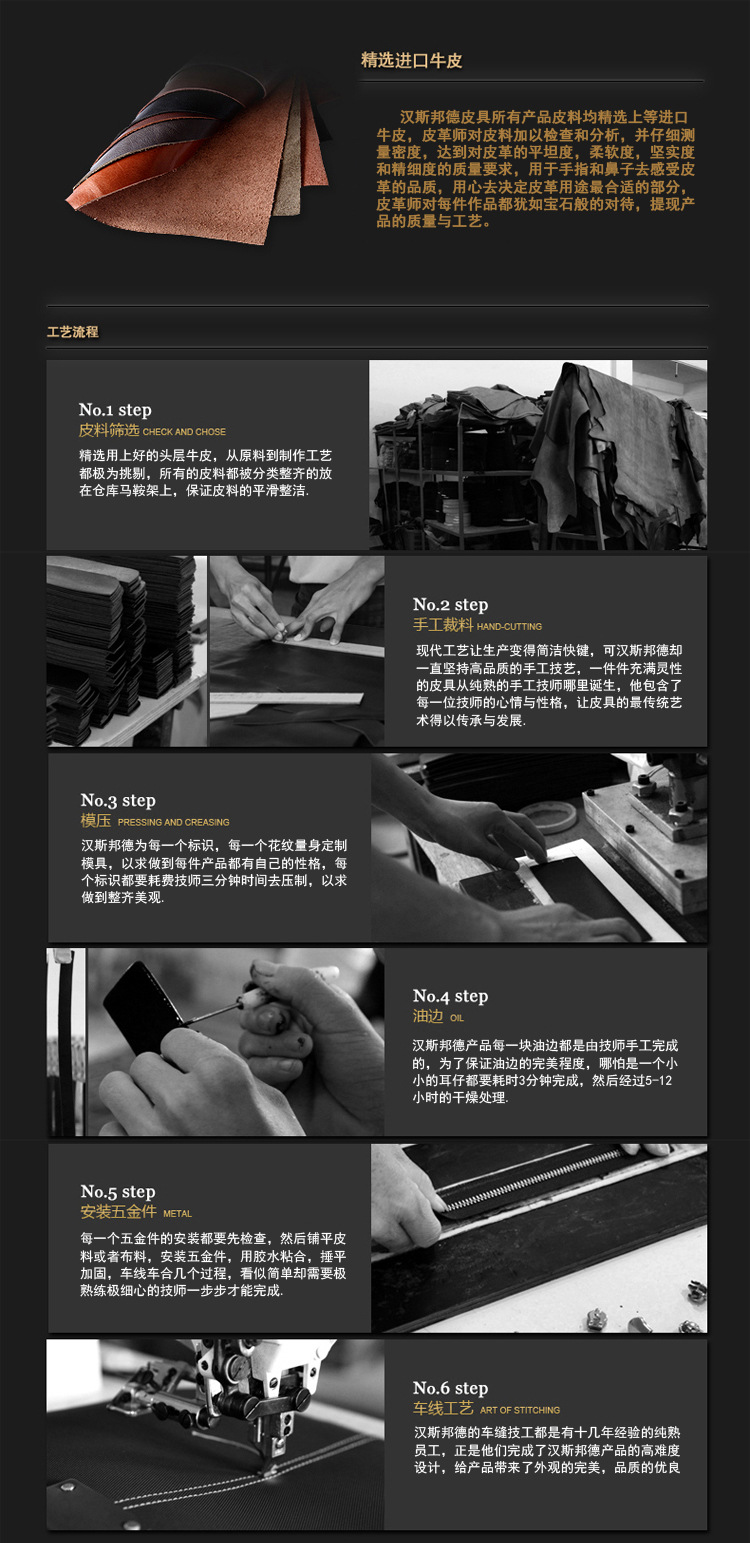 精选进口牛皮

汉斯邦德皮具所有产品皮料均精选上等进口牛皮，皮革师对皮料加以检查和分析，并仔细测量密度，达到对皮革的平坦度，柔软度，坚实度和精细度的质量要求，用于手指和鼻子去感受皮革的品质，用心去决定皮革用途最合适的部分，皮革师对每件作品都犹如宝石般的对待，提现产品的质量与工艺。

工艺流程

No.1 step
皮料筛选 CHECK AND CHOSE
精选用上好的头层牛皮，从原料到制作工艺都极为挑剔，所有的皮料都被分类整齐的放在仓库马鞍架上，保证皮料的平滑整洁.

No.2 step
手工裁料 HAND-CUTTING
现代工艺让生产变得简洁快键，可汉斯邦德却一直坚持高品质的手工技艺，一件件充满灵性的皮具从纯熟的手工技师哪里诞生，他包含了每一位技师的心情与性格，让皮具的最传统艺术得以传承与发展.

No.3 step
模压 PRESSING AND CREASING
汉斯邦德为每一个标识，每一个花纹量身定制模具，以求做到每件产品都有自己的性格，每个标识都要耗费技师三分钟时间去压制，以求做到整齐美观.

No.4 step
油边 OIL
汉斯邦德产品每一块油边都是由技师手工完成的，为了保证油边的完美程度，哪怕是一个小小的耳仔都要耗时3分钟完成，然后经过5-12小时的干燥处理.

No.5 step
安装五金件 METAL
每一个五金件的安装都要先检查，然后铺平皮料或者布料，安装五金件，用胶水粘合，捶平加固，车线车合几个过程，看似简单却需要极熟练极细心的技师一步步才能完成.

No.6 step
车线工艺 ART OF STITCHING
汉斯邦德的车缝技工都是有十几年经验的纯熟员工，正是他们完成了汉斯邦德产品的高难度设计，给产品带来了外观的完美，品质的优良