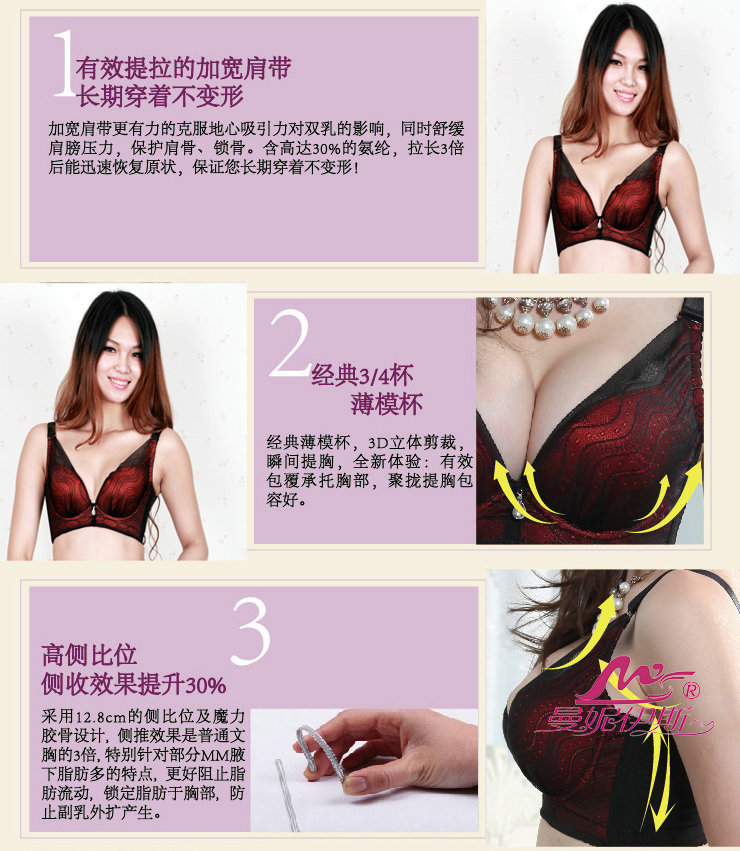 1 有效提拉的加宽肩带
长期穿着不变形

加宽肩带更有力的克服地心吸引力对双乳的影响，同时舒缓肩膀压力，保护肩骨、锁骨。含高达30%的氨纶，拉长3倍后能迅速恢复原状，保证您长期穿着不变形！

2 经典3/4杯
薄模杯

经典薄模杯，3D立体剪裁，瞬间提胸，全新体验：有效包覆承托胸部，聚拢提胸包容好。

3
高侧比位
侧收效果提升30%

采用12.8cm的侧比位及魔力胶骨设计，侧推效果是普通文胸的3倍，特别针对部分MM腋下脂肪多的特点，更好阻止脂肪流动，锁定脂肪于胸部，防止副乳外扩产生。

曼妮伊斯 ®