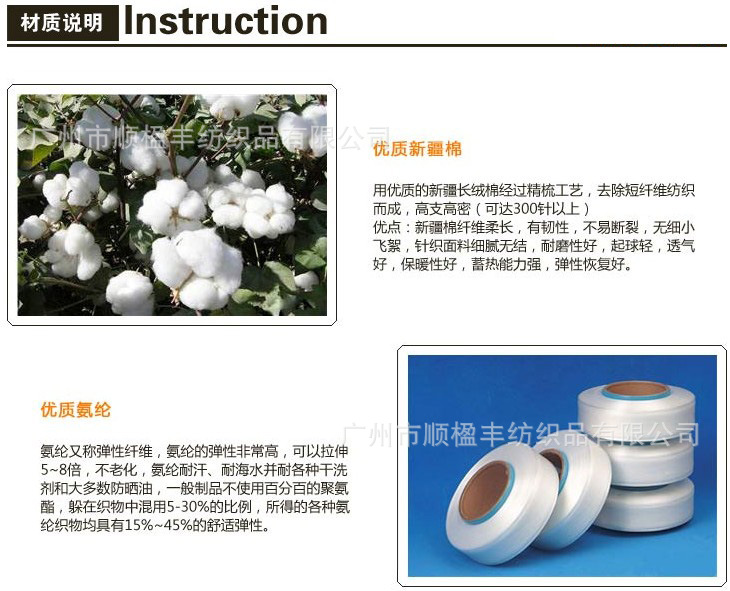 材质说明 Instruction

广州市顺楹丰纺织品有限公司

优质新疆棉

用优质的新疆长绒棉经过精梳工艺，去除短纤维纺织而成，高支高密（可达300针以上）
优点：新疆棉纤维柔长，有韧性，不易断裂，无细小飞絮，针织面料细腻无结，耐磨性好，起球轻，透气好，保暖性好，蓄热能力强，弹性恢复好。

优质氨纶

氨纶又称弹性纤维，氨纶的弹性非常高，可以拉伸5~8倍，不老化，氨纶耐汗、耐海水并耐各种干洗剂和大多数防晒油，一般制品不使用百分百的聚氨酯，躲在织物中混用5-30%的比例，所得的各种氨纶织物均具有15%~45%的舒适弹性。

广州市顺楹丰纺织品有限公司