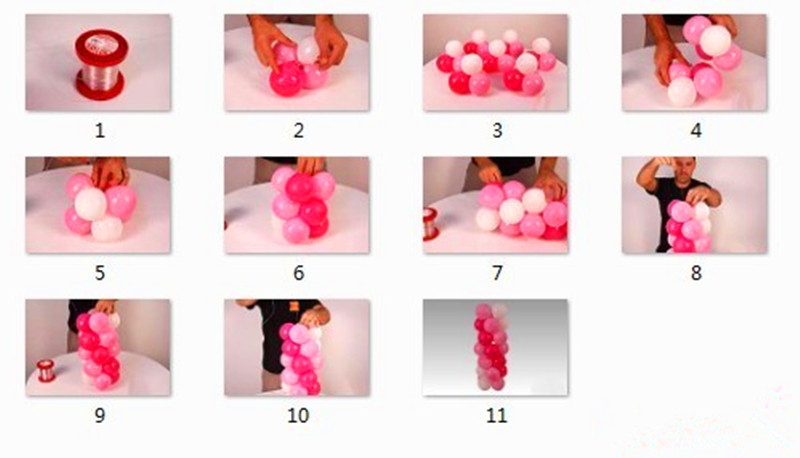 1

2

3

4

5

6

7

8

9

10

11