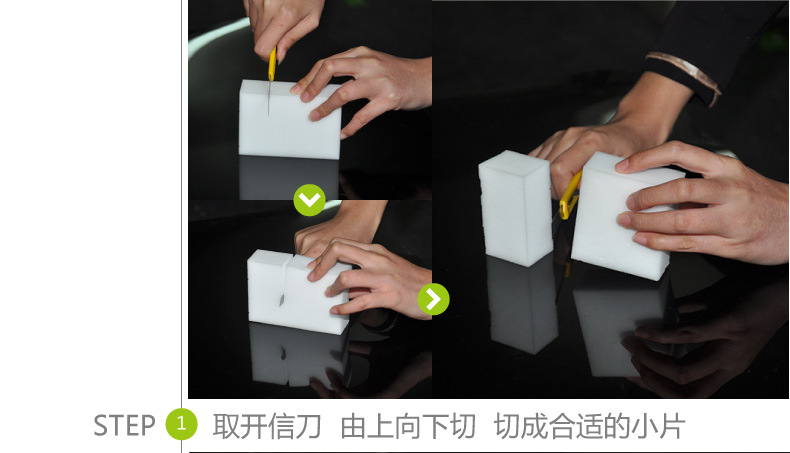 STEP 1 取开信刀 由上向下切 切成合适的小片