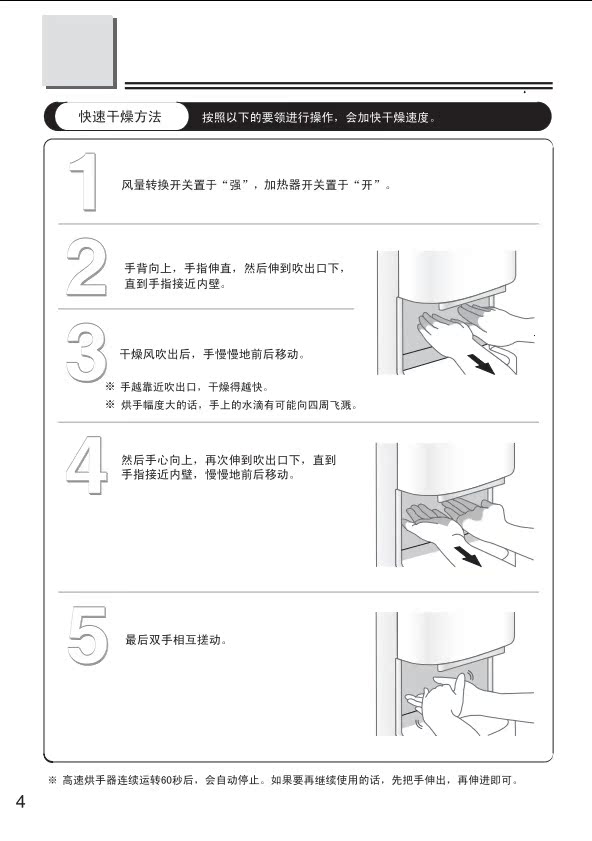 快速干燥方法

按照以下的要领进行操作，会加快干燥速度。

1

风量转换开关置于“强”，加热器开关置于“开”。

2

手背向上，手指伸直，然后伸到吹出口下，直到手指接近内壁。

3

干燥风吹出后，手慢慢地前后移动。

※ 手越靠近吹出口，干燥得越快。

※ 烘手幅度大的话，手上的水滴有可能向四周飞溅。

4

然后手心向上，再次伸到吹出口下，直到手指接近内壁，慢慢地前后移动。

5

最后双手相互搓动。

※ 高速烘手器连续运转60秒后，会自动停止。如果要再继续使用的话，先把手伸出，再伸进即可。

4