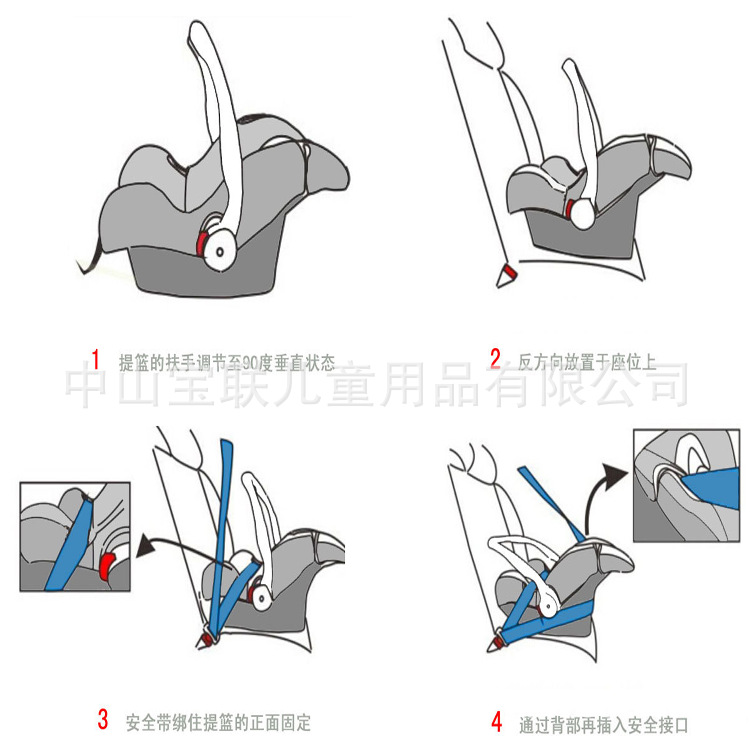 1 提篮的扶手调节至90度垂直状态

2 反方向放置于座位上

中山宝联儿童用品有限公司

3 安全带绑住提篮的正面固定

4 通过背部再插入安全接口