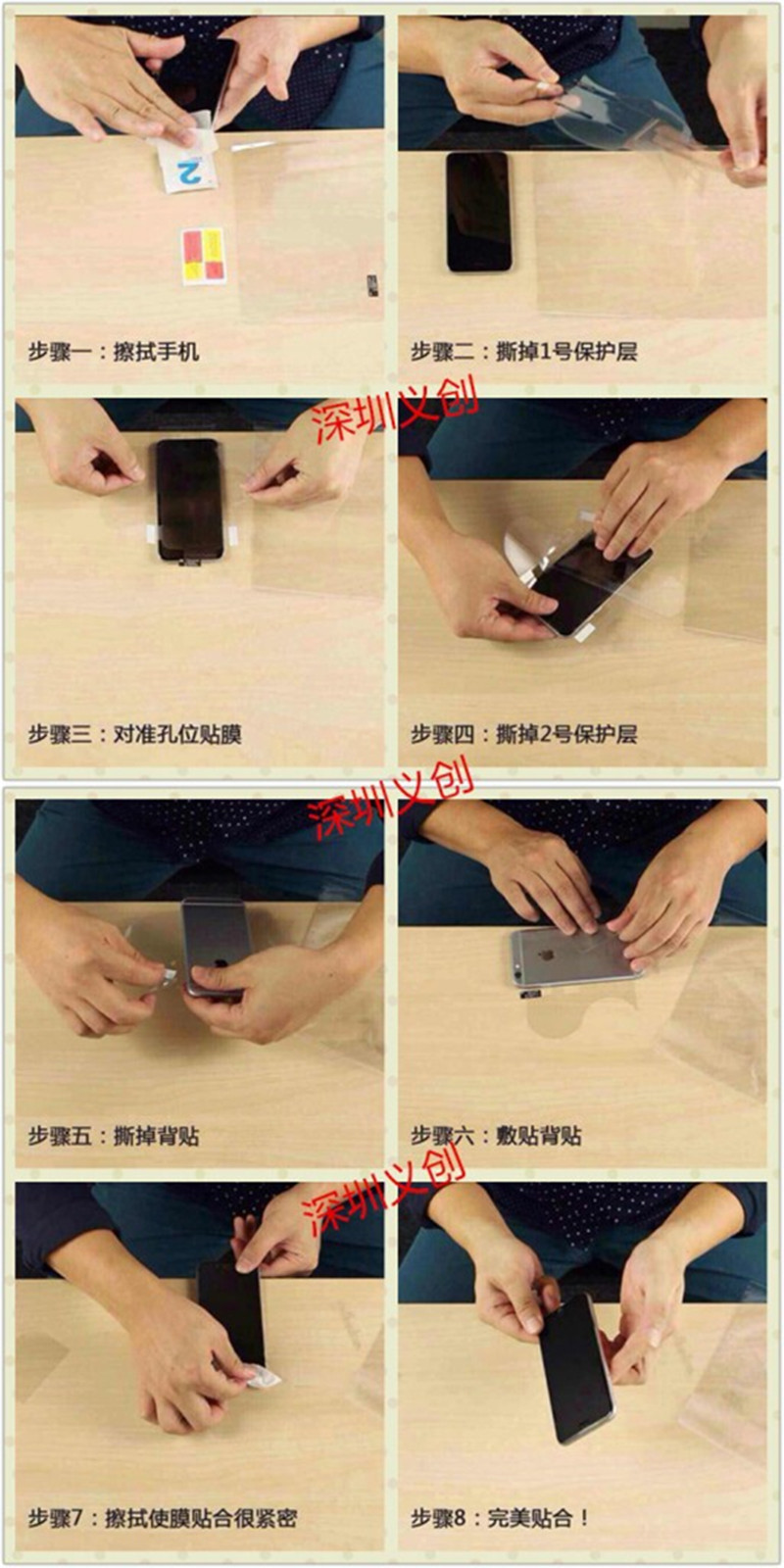 2

步骤一：擦拭手机

步骤二：撕掉1号保护层

深圳义创

步骤三：对准孔位贴膜

步骤四：撕掉2号保护层

深圳义创

步骤五：撕掉背贴

步骤六：敷贴背贴

深圳义创

步骤7：擦拭使膜贴合很紧密

步骤8：完美贴合！