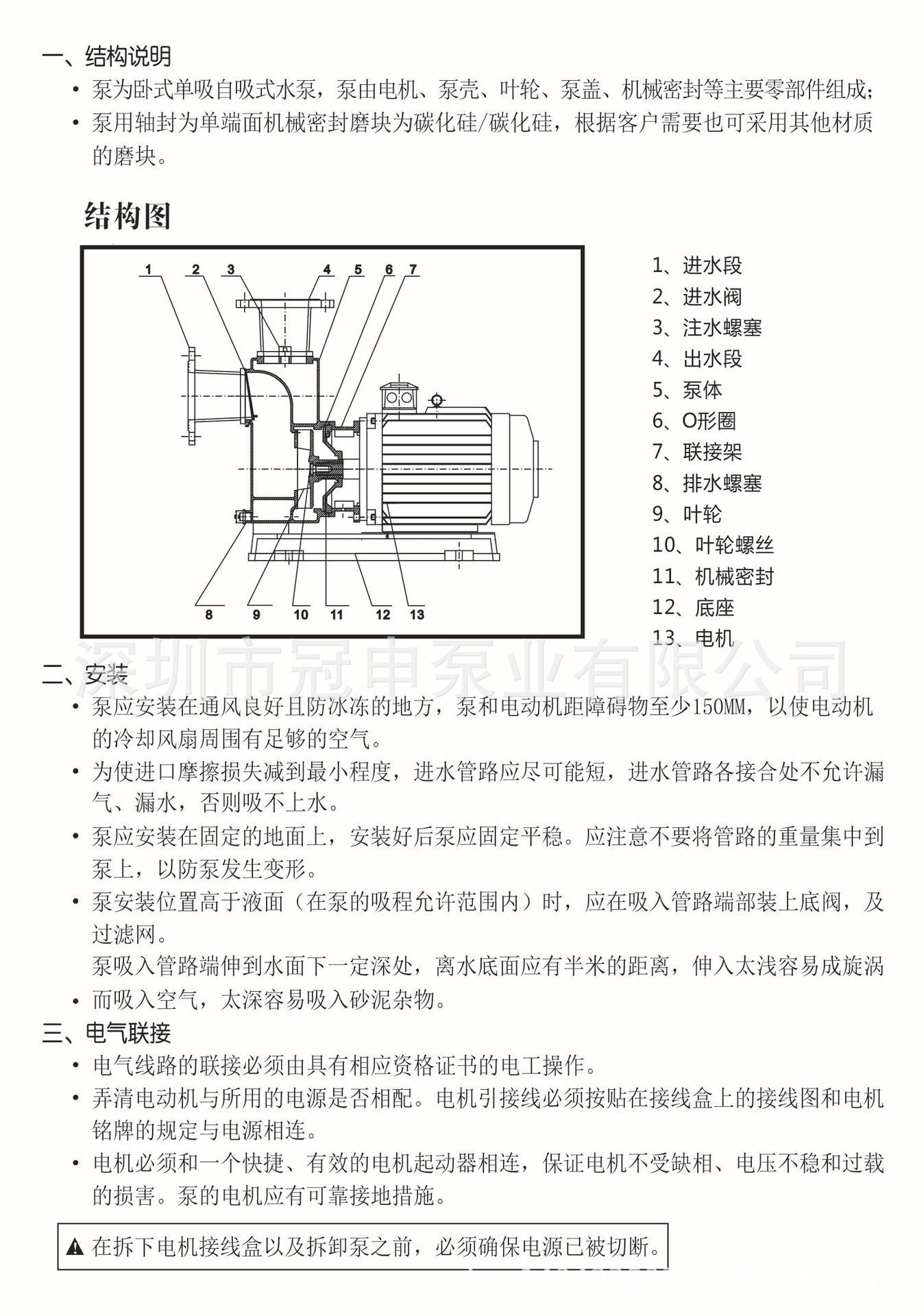 一、结构说明

• 泵为卧式单吸自吸式水泵，泵由电机、泵壳、叶轮、泵盖、机械密封等主要零部件组成；

• 泵用轴封为单端面机械密封磨块为碳化硅/碳化硅，根据客户需要也可采用其他材质的磨块。

结构图

1 2 3 4 5 6 7

8 9 10 11 12 13

1、进水段
2、进水阀
3、注水螺塞
4、出水段
5、泵体
6、O形圈
7、联接架
8、排水螺塞
9、叶轮
10、叶轮螺丝
11、机械密封
12、底座
13、电机

深圳市冠申泵业有限公司

二、安装

• 泵应安装在通风良好且防冰冻的地方，泵和电动机距障碍物至少150MM，以使电动机的冷却风扇周围有足够的空气。

• 为使进口摩擦损失减到最小程度，进水管路应尽可能短，进水管路各接合处不允许漏气、漏水，否则吸不上水。

• 泵应安装在固定的地面上，安装好后泵应固定平稳。应注意不要将管路的重量集中到泵上，以防泵发生变形。

• 泵安装位置高于液面（在泵的吸程允许范围内）时，应在吸入管路端部装上底阀，及过滤网。
泵吸入管路端伸到水面下一定深处，离水底面应有半米的距离，伸入太浅容易成旋涡

• 而吸入空气，太深容易吸入砂泥杂物。

三、电气联接

• 电气线路的联接必须由具有相应资格证书的电工操作。

• 弄清电动机与所用的电源是否相配。电机引接线必须按贴在接线盒上的接线图和电机铭牌的规定与电源相连。

• 电机必须和一个快捷、有效的电机起动器相连，保证电机不受缺相、电压不稳和过载的损害。泵的电机应有可靠接地措施。

在拆下电机接线盒以及拆卸泵之前，必须确保电源已被切断。