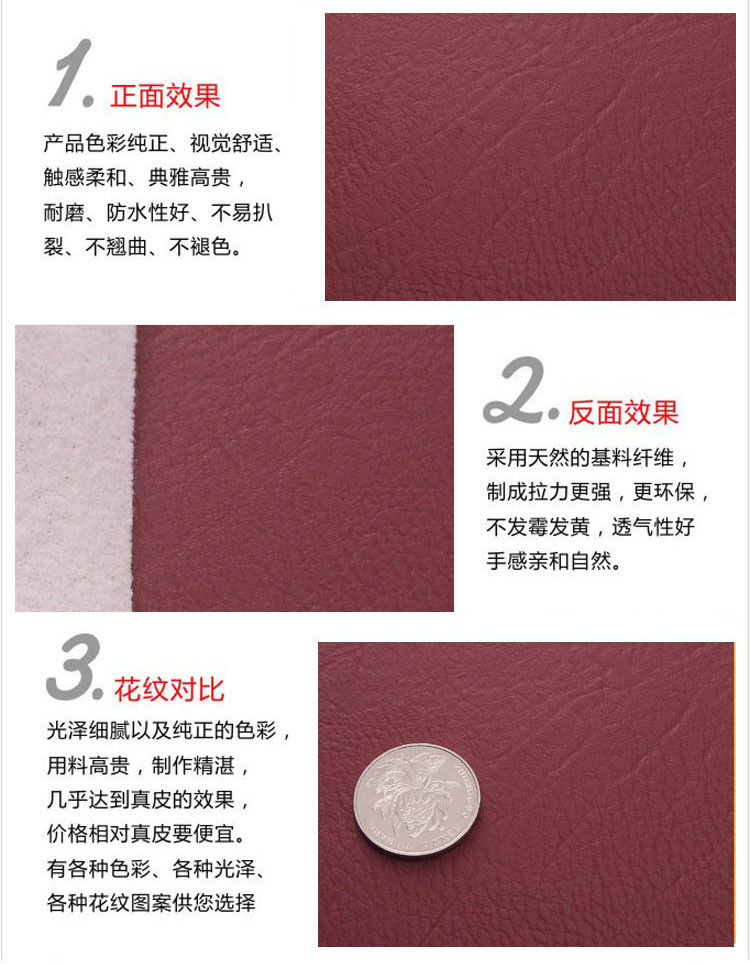 1. 正面效果

产品色彩纯正、视觉舒适、触感柔和、典雅高贵，耐磨、防水性好、不易扒裂、不翘曲、不褪色。

2. 反面效果

采用天然的基料纤维，制成拉力更强，更环保，不发霉发黄，透气性好手感亲和自然。

3. 花纹对比

光泽细腻以及纯正的色彩，用料高贵，制作精湛，几乎达到真皮的效果，价格相对真皮要便宜。有各种色彩、各种光泽、各种花纹图案供您选择