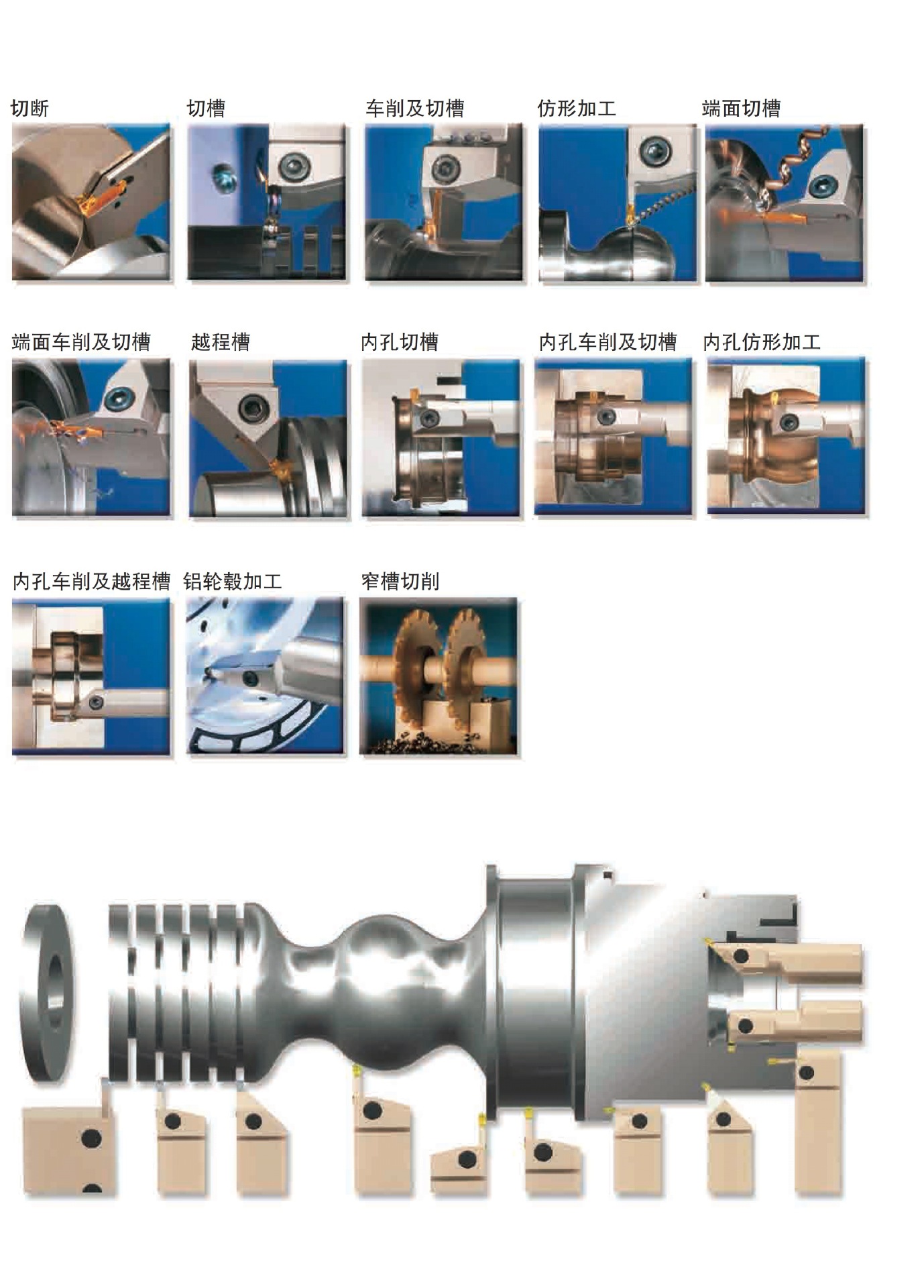 切断

切槽

车削及切槽

仿形加工

端面切槽

端面车削及切槽

越程槽

内孔切槽

内孔车削及切槽

内孔仿形加工

内孔车削及越程槽

铝轮毂加工

窄槽切削