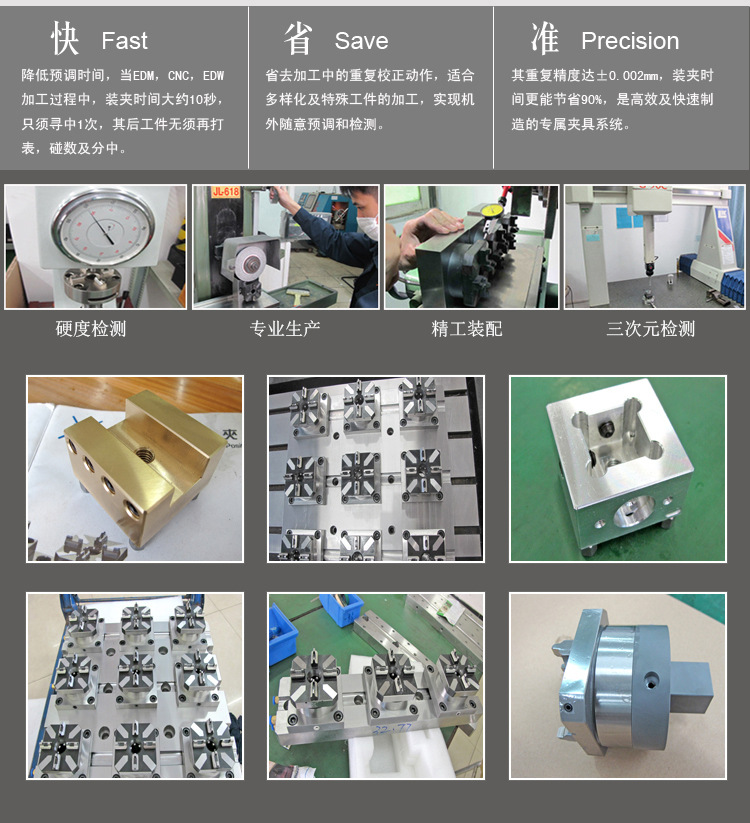 快 Fast

降低预调时间，当EDM，CNC，EDW加工过程中，装夹时间大约10秒，只须寻中1次，其后工件无须再打表，碰数及分中。

省 Save

省去加工中的重复校正动作，适合多样化及特殊工件的加工，实现机外随意预调和检测。

准 Precision

其重复精度达±0.002mm，装夹时间更能节省90%，是高效及快速制造的专属夹具系统。

JL-618

硬度检测

专业生产

精工装配

三次元检测