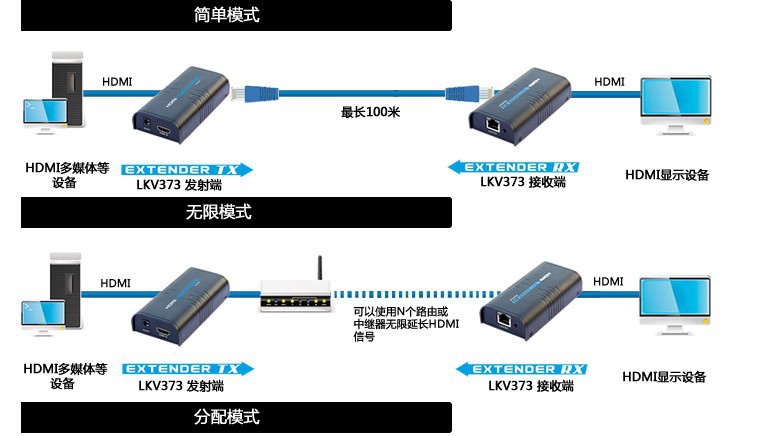 简单模式

HDMI

最长100米

HDMI

HDMI多媒体等设备

EXTENDER TX
LKV373 发射端

EXTENDER RX
LKV373 接收端

HDMI显示设备

无限模式

HDMI

可以使用N个路由或中继器无限延长HDMI信号

HDMI

HDMI多媒体等设备

EXTENDER TX
LKV373 发射端

EXTENDER RX
LKV373 接收端

HDMI显示设备

分配模式