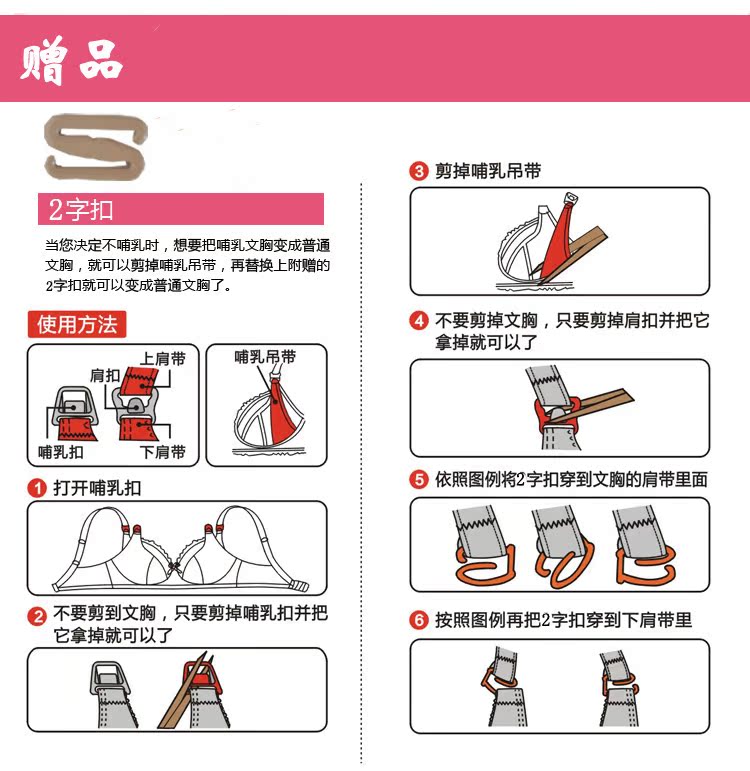 赠品

2字扣

当您决定不哺乳时，想要把哺乳文胸变成普通文胸，就可以剪掉哺乳吊带，再替换上附赠的2字扣就可以变成普通文胸了。

使用方法

上肩带
肩扣
哺乳扣
下肩带
哺乳吊带

1 打开哺乳扣

2 不要剪到文胸，只要剪掉哺乳扣并把它拿掉就可以了

3 剪掉哺乳吊带

4 不要剪掉文胸，只要剪掉肩扣并把它拿掉就可以了

5 依照图例将2字扣穿到文胸的肩带里面

6 按照图例再把2字扣穿到下肩带里