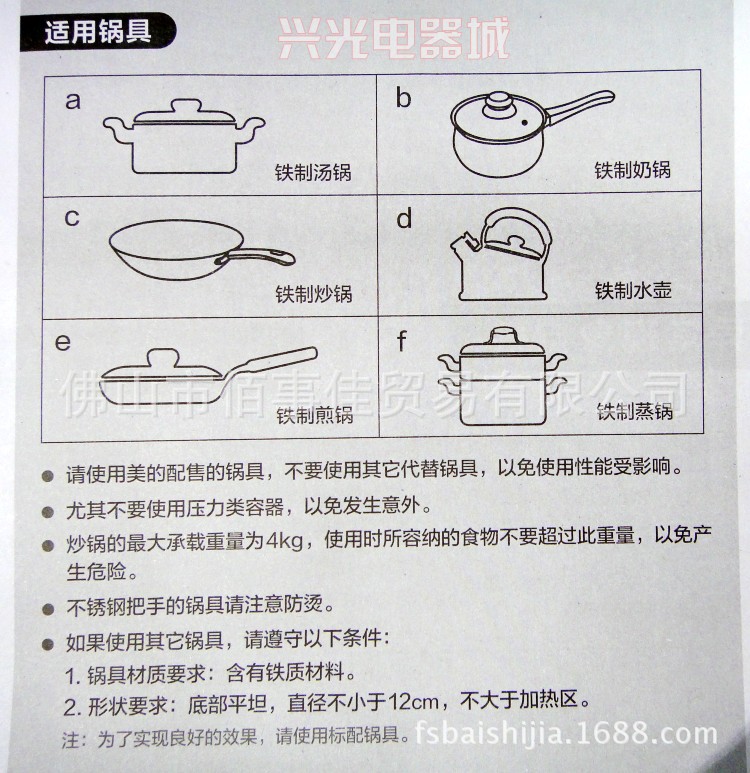 适用锅具

兴光电器城

| a 铁制汤锅 | b 铁制奶锅 |
|---|---|
| c 铁制炒锅 | d 铁制水壶 |
| e 铁制煎锅 | f 铁制蒸锅 |

佛山市佰事佳贸易有限公司

● 请使用美的配售的锅具，不要使用其它代替锅具，以免使用性能受影响。

● 尤其不要使用压力类容器，以免发生意外。

● 炒锅的最大承载重量为4kg，使用时所容纳的食物不要超过此重量，以免产生危险。

● 不锈钢把手的锅具请注意防烫。

● 如果使用其它锅具，请遵守以下条件：
1. 锅具材质要求：含有铁质材料。
2. 形状要求：底部平坦，直径不小于12cm，不大于加热区。

注：为了实现良好的效果，请使用标配锅具。

fsbaishijia.1688.com