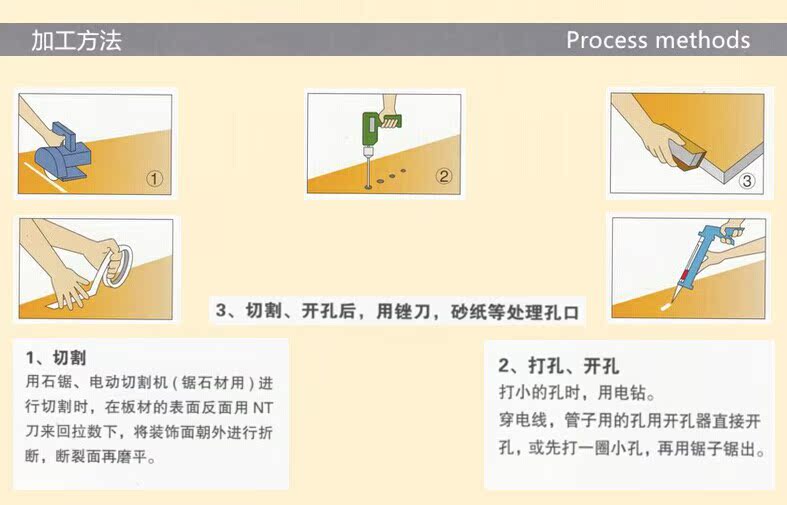 加工方法

Process methods

①

②

③

3、切割、开孔后，用锉刀，砂纸等处理孔口

1、切割
用石锯、电动切割机（锯石材用）进行切割时，在板材的表面反面用 NT 刀来回拉数下，将装饰面朝外进行折断，断裂面再磨平。

2、打孔、开孔
打小的孔时，用电钻。
穿电线，管子用的孔用开孔器直接开孔，或先打一圈小孔，再用锯子锯出。