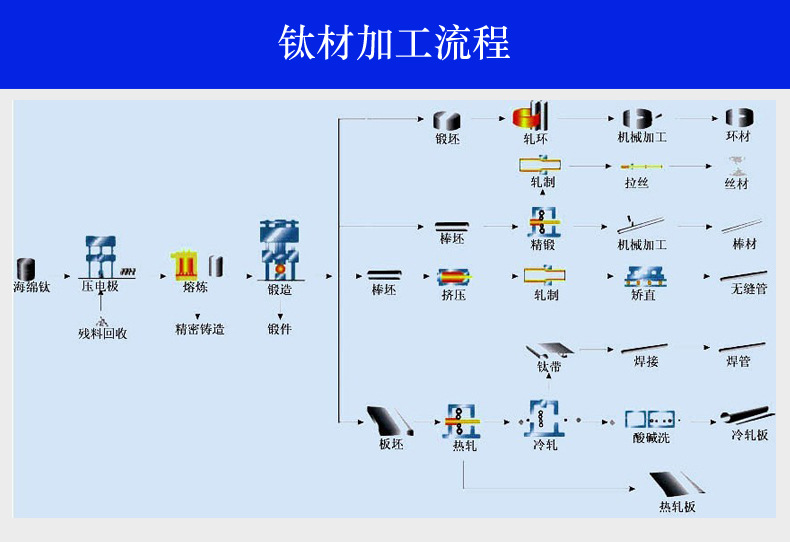 钛材加工流程

海绵钛
压电极
残料回收
熔炼
精密铸造
锻造
锻件

锻坯
轧环
机械加工
环材
轧制
拉丝
丝材
棒坯
精锻
机械加工
棒材
棒坯
挤压
轧制
矫直
无缝管
钛带
焊接
焊管
板坯
热轧
冷轧
酸碱洗
冷轧板
热轧板