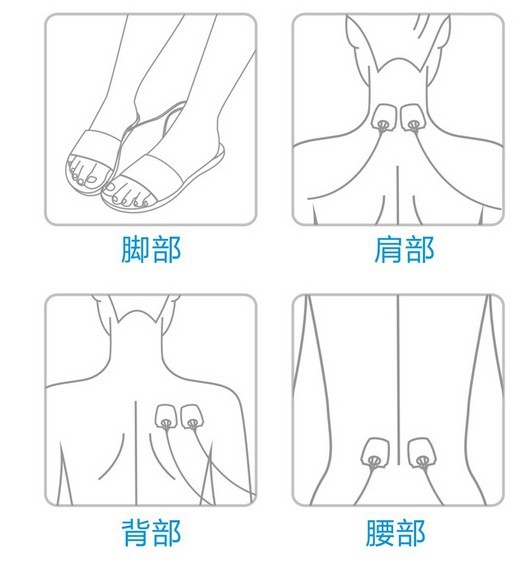 脚部

肩部

背部

腰部