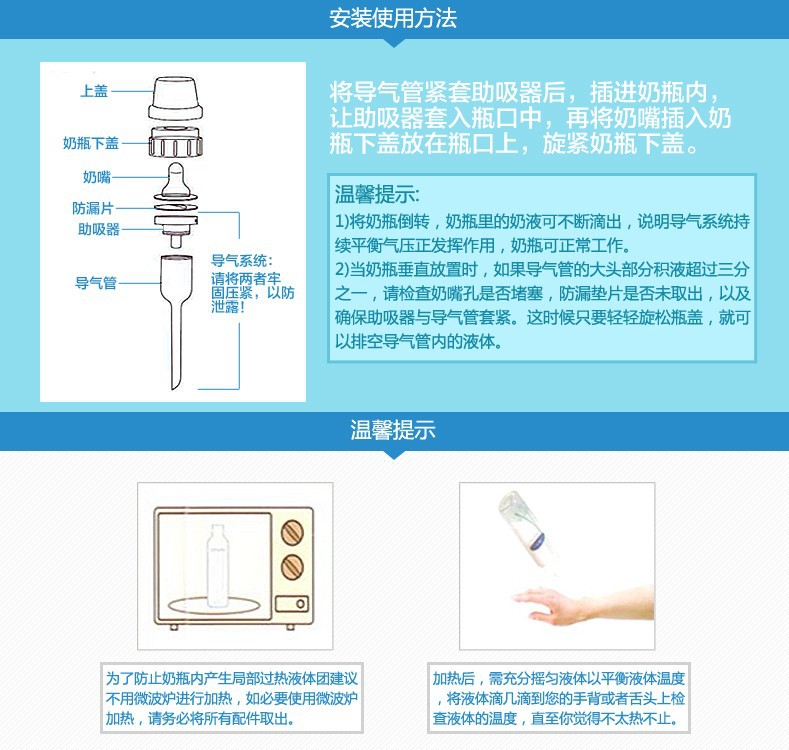 安装使用方法

上盖
奶瓶下盖
奶嘴
防漏片
助吸器
导气管
导气系统：请将两者牢固压紧，以防泄露！

将导气管紧套助吸器后，插进奶瓶内，让助吸器套入瓶口中，再将奶嘴插入奶瓶下盖放在瓶口上，旋紧奶瓶下盖。

温馨提示：
1)将奶瓶倒转，奶瓶里的奶液可不断滴出，说明导气系统持续平衡气压正发挥作用，奶瓶可正常工作。
2)当奶瓶垂直放置时，如果导气管的大头部分积液超过三分之一，请检查奶嘴孔是否堵塞，防漏垫片是否未取出，以及确保助吸器与导气管套紧。这时候只要轻轻旋松瓶盖，就可以排空导气管内的液体。

温馨提示

为了防止奶瓶内产生局部过热液体团建议不用微波炉进行加热，如必要使用微波炉加热，请务必将所有配件取出。

加热后，需充分摇匀液体以平衡液体温度，将液体滴几滴到您的手背或者舌头上检查液体的温度，直至你觉得不太热不止。