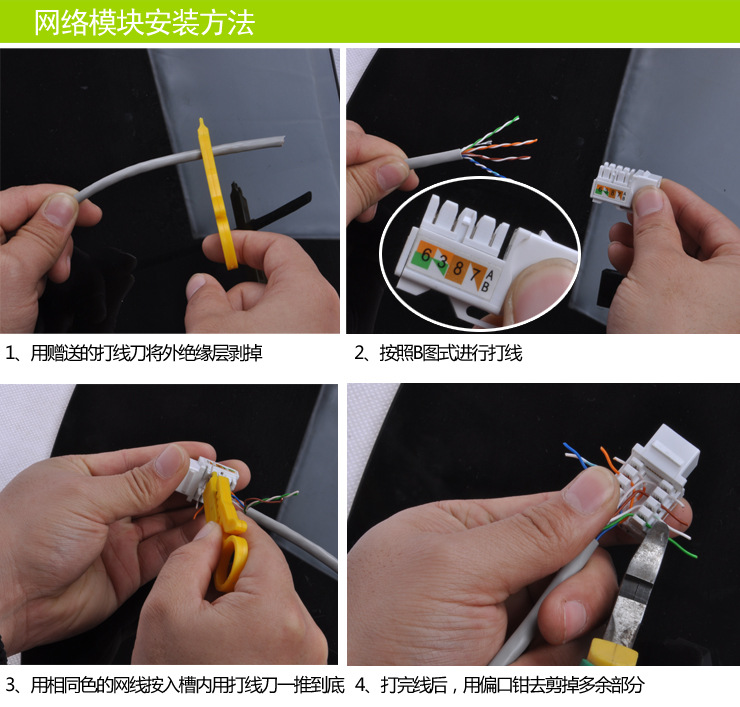 网络模块安装方法

6 3 8 7 A B

1、用赠送的打线刀将外绝缘层剥掉

2、按照B图式进行打线

3、用相同色的网线按入槽内用打线刀一推到底

4、打完线后，用偏口钳去剪掉多余部分