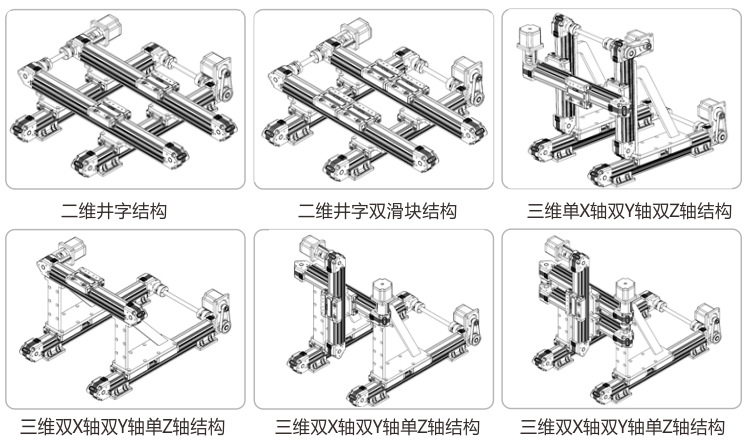 二维井字结构

二维井字双滑块结构

三维单X轴双Y轴双Z轴结构

三维双X轴双Y轴单Z轴结构

三维双X轴双Y轴单Z轴结构

三维双X轴双Y轴单Z轴结构