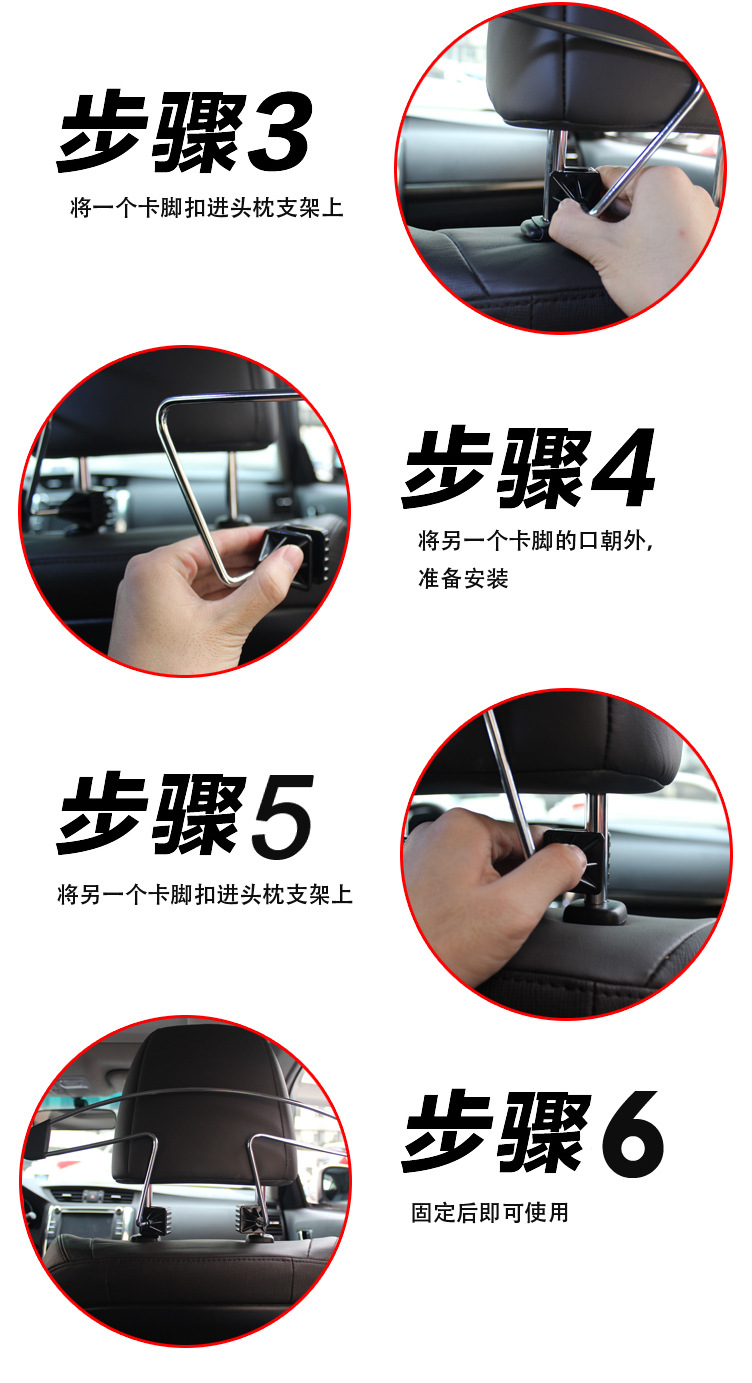 步骤3

将一个卡脚扣进头枕支架上

步骤4

将另一个卡脚的口朝外,
准备安装

步骤5

将另一个卡脚扣进头枕支架上

步骤6

固定后即可使用