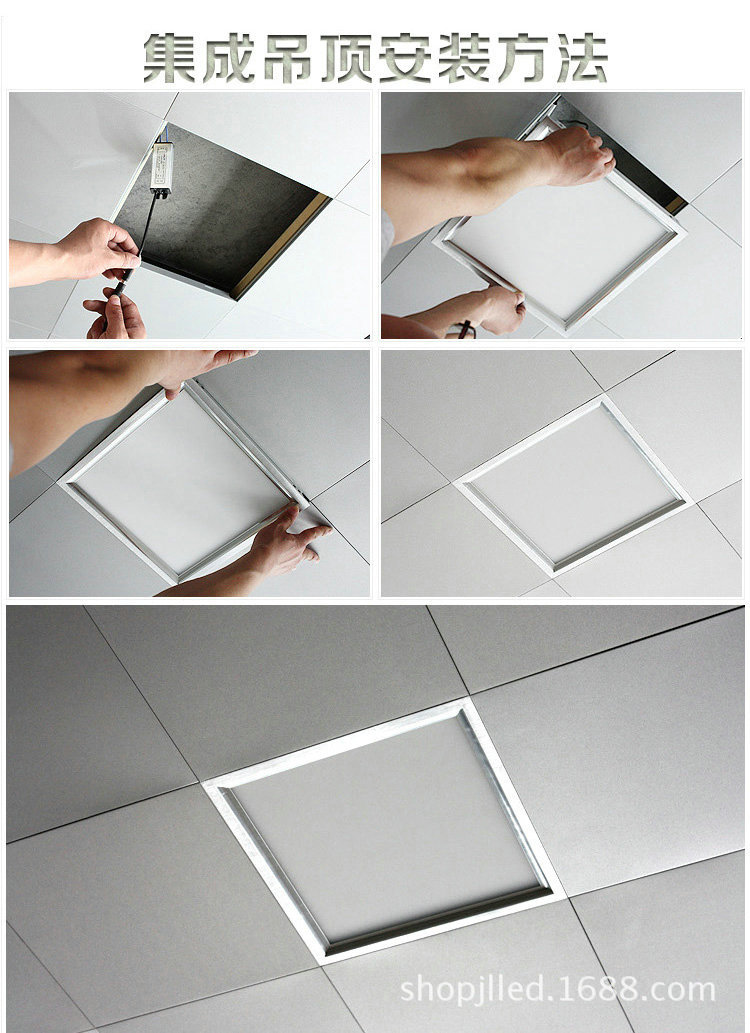 集成吊顶安装方法

shopjlled.1688.com