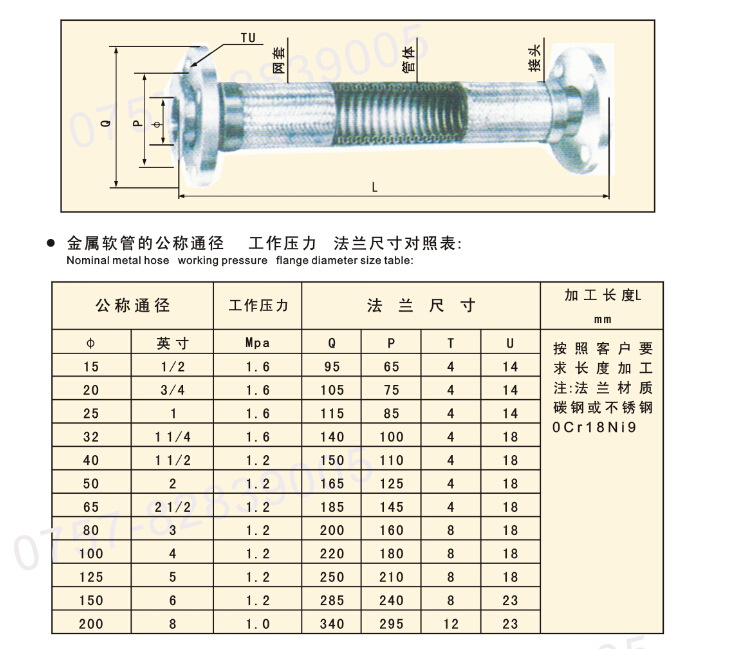 TU
网套
管体
接头
Q
P
ϕ
L
0757-82839005

● 金属软管的公称通径 工作压力 法兰尺寸对照表:
Nominal metal hose working pressure flange diameter size table:

| 公称通径 | | 工作压力 | 法 兰 尺 寸 | | | | 加工长度L mm |
|---|---|---|---|---|---|---|---|
| ϕ | 英寸 | Mpa | Q | P | T | U | 按照客户要求长度加工 注:法兰材质碳钢或不锈钢 0Cr18Ni9 |
| 15 | 1/2 | 1.6 | 95 | 65 | 4 | 14 | |
| 20 | 3/4 | 1.6 | 105 | 75 | 4 | 14 | |
| 25 | 1 | 1.6 | 115 | 85 | 4 | 14 | |
| 32 | 1 1/4 | 1.6 | 140 | 100 | 4 | 18 | |
| 40 | 1 1/2 | 1.2 | 150 | 110 | 4 | 18 | |
| 50 | 2 | 1.2 | 165 | 125 | 4 | 18 | |
| 65 | 2 1/2 | 1.2 | 185 | 145 | 4 | 18 | |
| 80 | 3 | 1.2 | 200 | 160 | 8 | 18 | |
| 100 | 4 | 1.2 | 220 | 180 | 8 | 18 | |
| 125 | 5 | 1.2 | 250 | 210 | 8 | 18 | |
| 150 | 6 | 1.2 | 285 | 240 | 8 | 23 | |
| 200 | 8 | 1.0 | 340 | 295 | 12 | 23 | |

0757-82839005