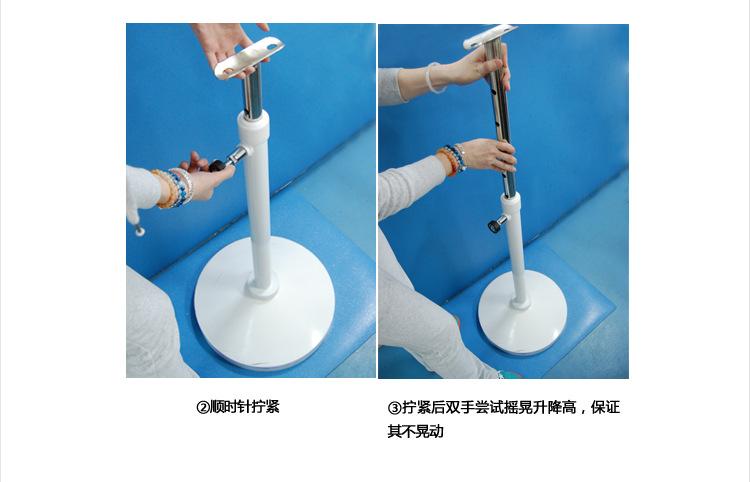 ②顺时针拧紧

③拧紧后双手尝试摇晃升降高，保证其不晃动