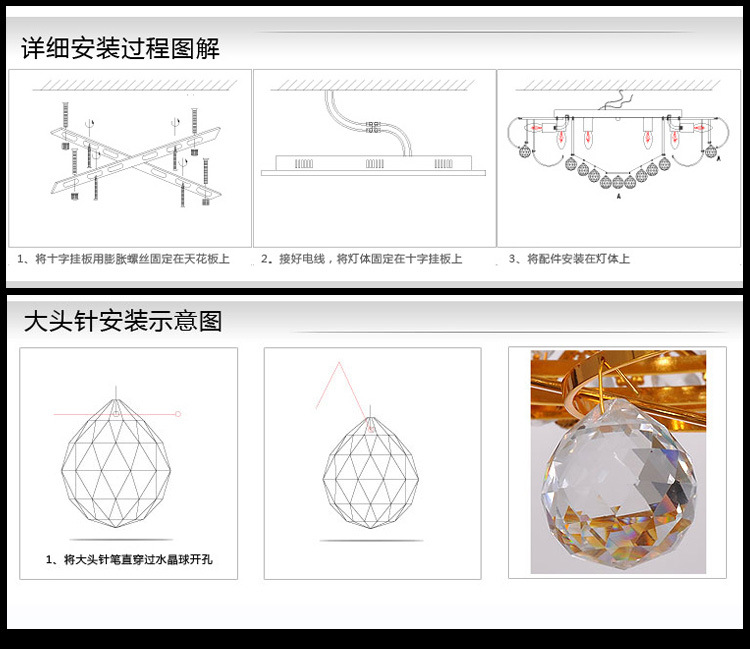 详细安装过程图解

A

A

1、将十字挂板用膨胀螺丝固定在天花板上

2、接好电线，将灯体固定在十字挂板上

3、将配件安装在灯体上

大头针安装示意图

1、将大头针笔直穿过水晶球开孔