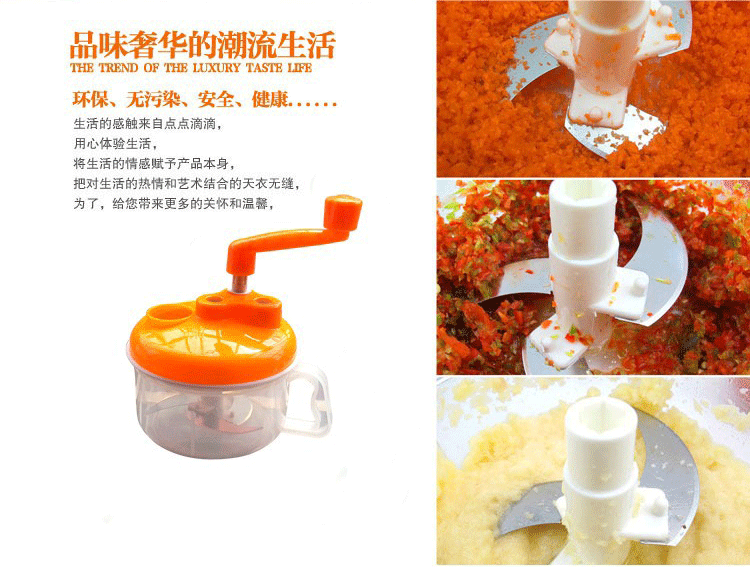 品味奢华的潮流生活
THE TREND OF THE LUXURY TASTE LIFE

环保、无污染、安全、健康......

生活的感触来自点点滴滴，
用心体验生活，
将生活的情感赋予产品本身，
把对生活的热情和艺术结合的天衣无缝，
为了，给您带来更多的关怀和温馨，