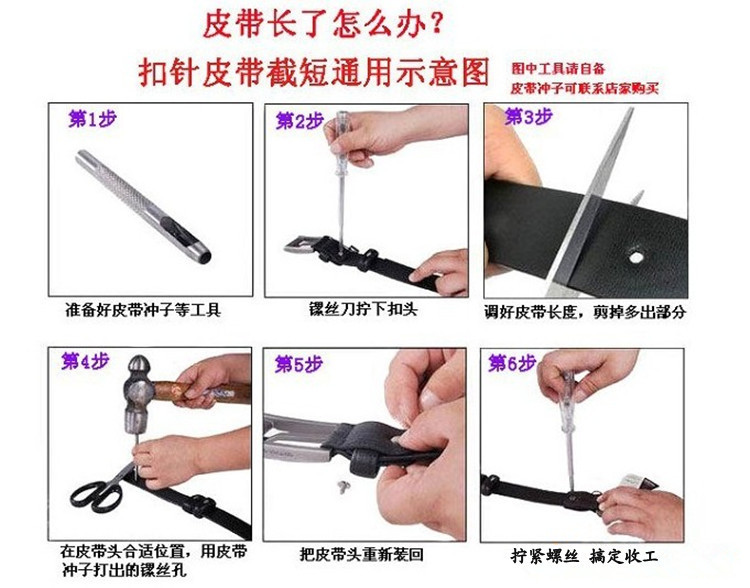 皮带长了怎么办？
扣针皮带截短通用示意图

图中工具请自备
皮带冲子可联系店家购买

第1步
准备好皮带冲子等工具

第2步
镙丝刀拧下扣头

第3步
调好皮带长度，剪掉多出部分

第4步
在皮带头合适位置，用皮带冲子打出的镙丝孔

第5步
把皮带头重新装回

第6步
拧紧螺丝 搞定收工