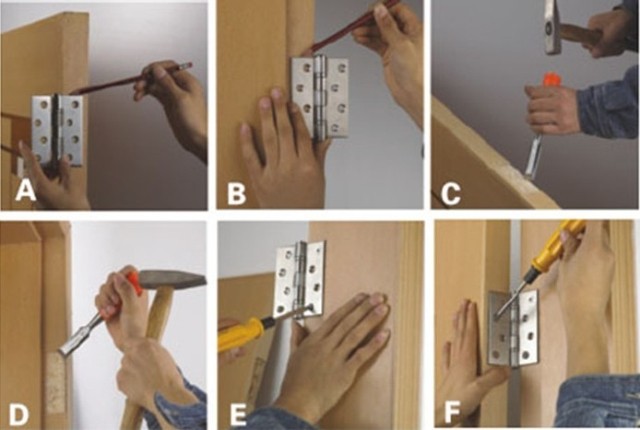 A B C D E F