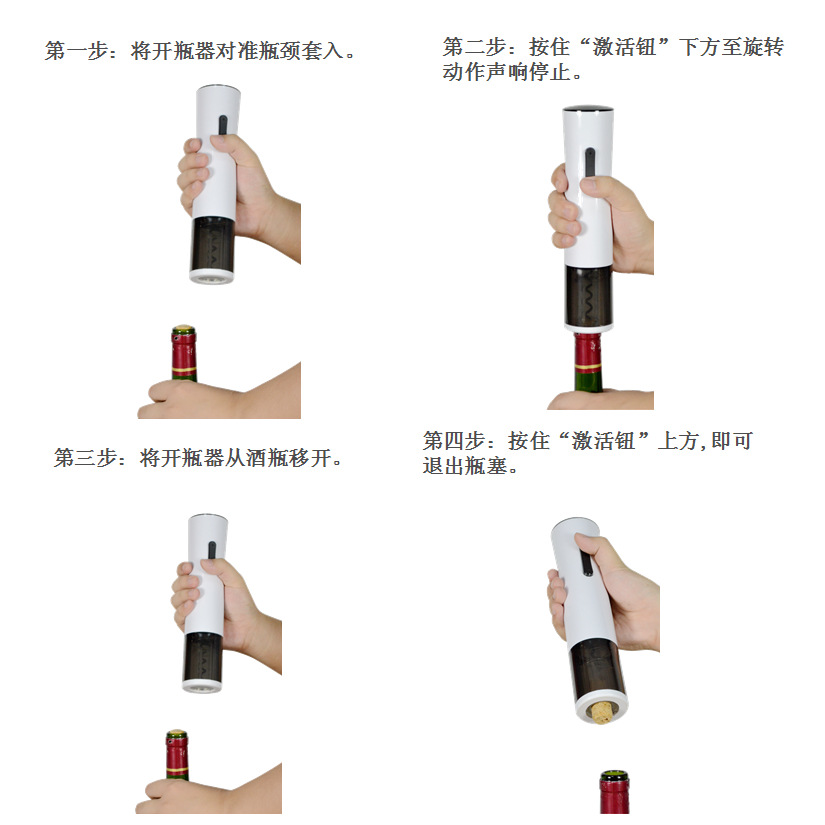 第一步：将开瓶器对准瓶颈套入。

第二步：按住“激活钮”下方至旋转动作声响停止。

第三步：将开瓶器从酒瓶移开。

第四步：按住“激活钮”上方,即可退出瓶塞。