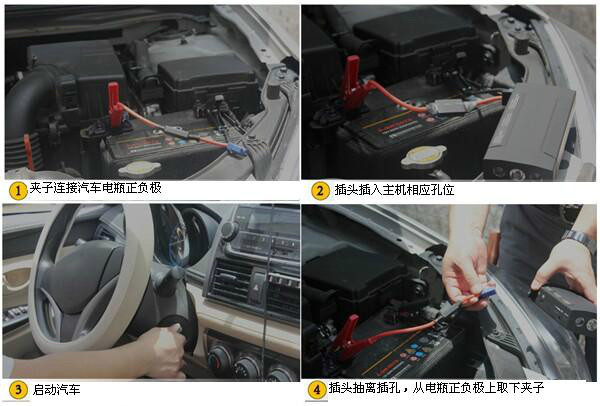 1 夹子连接汽车电瓶正负极

2 插头插入主机相应孔位

3 启动汽车

4 插头抽离插孔，从电瓶正负极上取下夹子