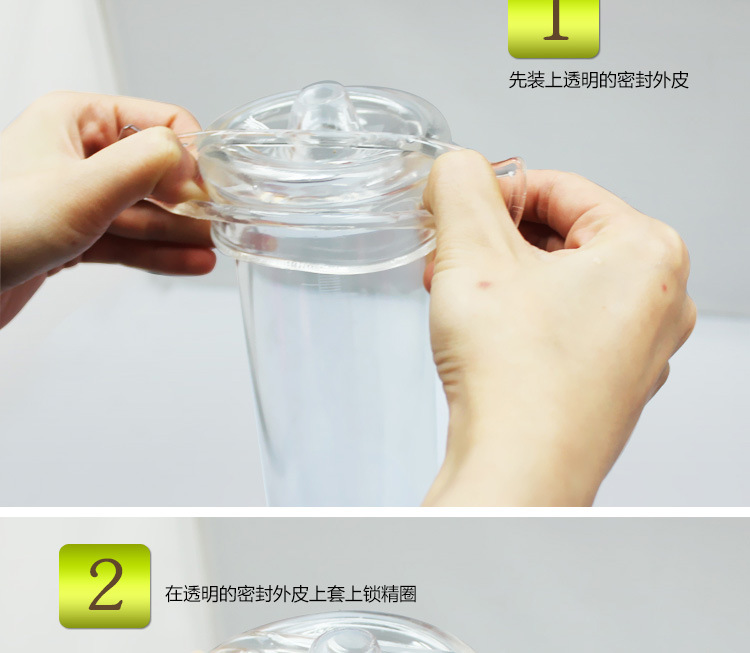 1

先装上透明的密封外皮

2

在透明的密封外皮上套上锁精圈