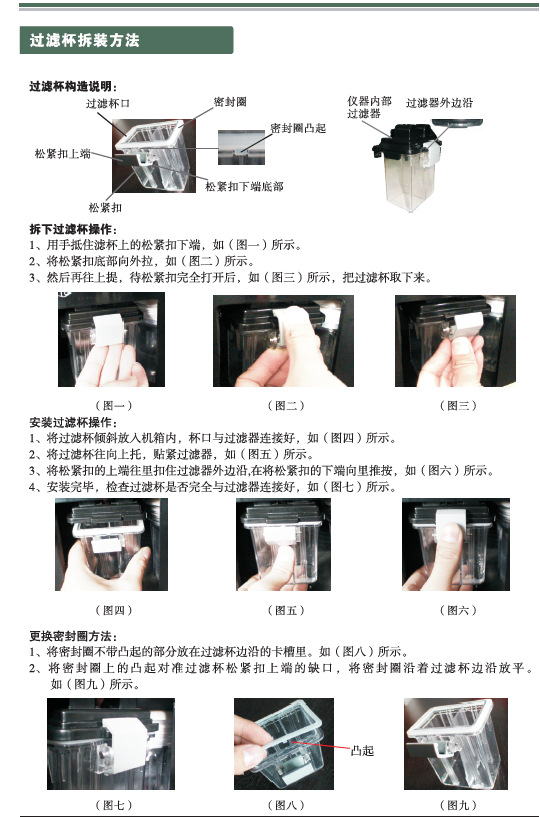 过滤杯拆装方法

过滤杯构造说明：

过滤杯口
密封圈
密封圈凸起
松紧扣上端
松紧扣下端底部
松紧扣
仪器内部过滤器
过滤器外边沿

拆下过滤杯操作：
1、用手抵住滤杯上的松紧扣下端，如（图一）所示。
2、将松紧扣底部向外拉，如（图二）所示。
3、然后再往上提，待松紧扣完全打开后，如（图三）所示，把过滤杯取下来。

（图一）
（图二）
（图三）

安装过滤杯操作：
1、将过滤杯倾斜放入机箱内，杯口与过滤器连接好，如（图四）所示。
2、将过滤杯往向上托，贴紧过滤器，如（图五）所示。
3、将松紧扣的上端往里扣住过滤器外边沿,在将松紧扣的下端向里推按，如（图六）所示。
4、安装完毕，检查过滤杯是否完全与过滤器连接好，如（图七）所示。

（图四）
（图五）
（图六）

更换密封圈方法：
1、将密封圈不带凸起的部分放在过滤杯边沿的卡槽里。如（图八）所示。
2、将密封圈上的凸起对准过滤杯松紧扣上端的缺口，将密封圈沿着过滤杯边沿放平。如（图九）所示。

凸起

（图七）
（图八）
（图九）