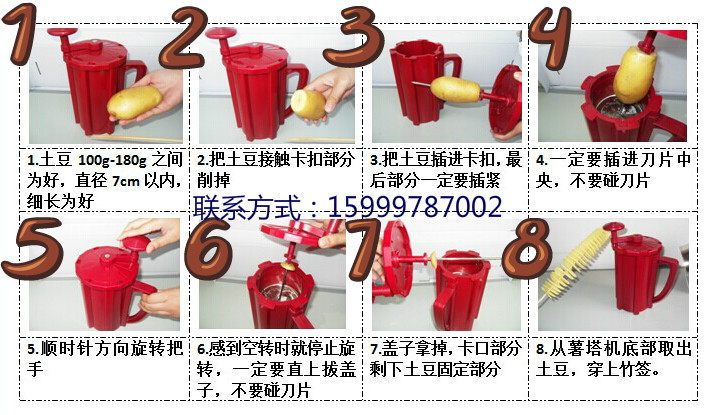 1

2

3

4

1.土豆 100g-180g 之间为好，直径 7cm 以内，细长为好

2.把土豆接触卡扣部分削掉

3.把土豆插进卡扣，最后部分一定要插紧

4.一定要插进刀片中央，不要碰刀片

联系方式：15999787002

5

6

7

8

5.顺时针方向旋转把手

6.感到空转时就停止旋转，一定要直上拔盖子，不要碰刀片

7.盖子拿掉，卡口部分剩下土豆固定部分

8.从薯塔机底部取出土豆，穿上竹签。