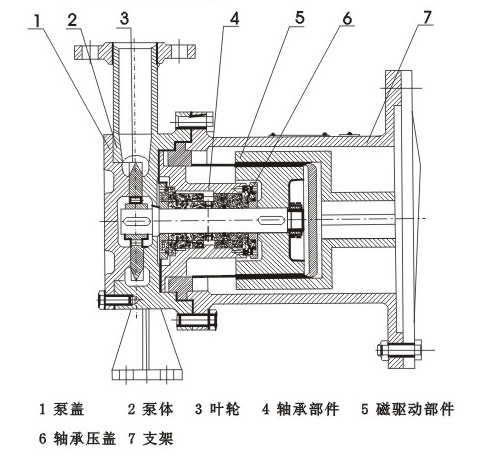 1
2
3
4
5
6
7

1 泵盖　2 泵体　3 叶轮　4 轴承部件　5 磁驱动部件
6 轴承压盖　7 支架