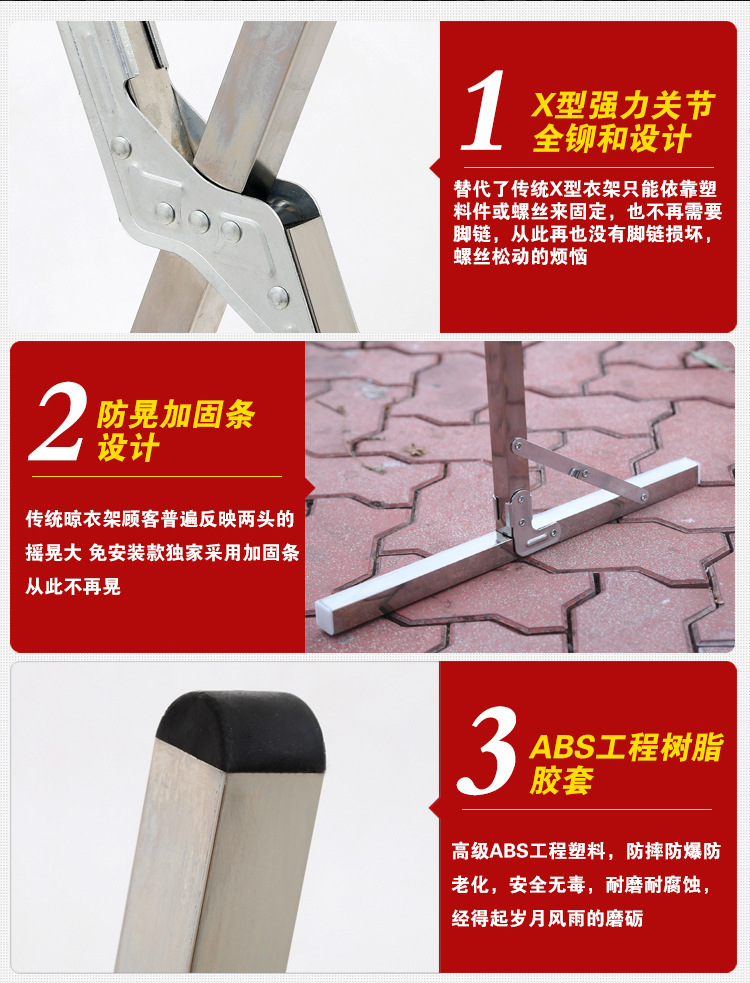 1 X型强力关节全铆和设计

替代了传统X型衣架只能依靠塑料件或螺丝来固定，也不再需要脚链，从此再也没有脚链损坏，螺丝松动的烦恼

2 防晃加固条设计

传统晾衣架顾客普遍反映两头的摇晃大 免安装款独家采用加固条从此不再晃

3 ABS工程树脂胶套

高级ABS工程塑料，防摔防爆防老化，安全无毒，耐磨耐腐蚀，经得起岁月风雨的磨砺