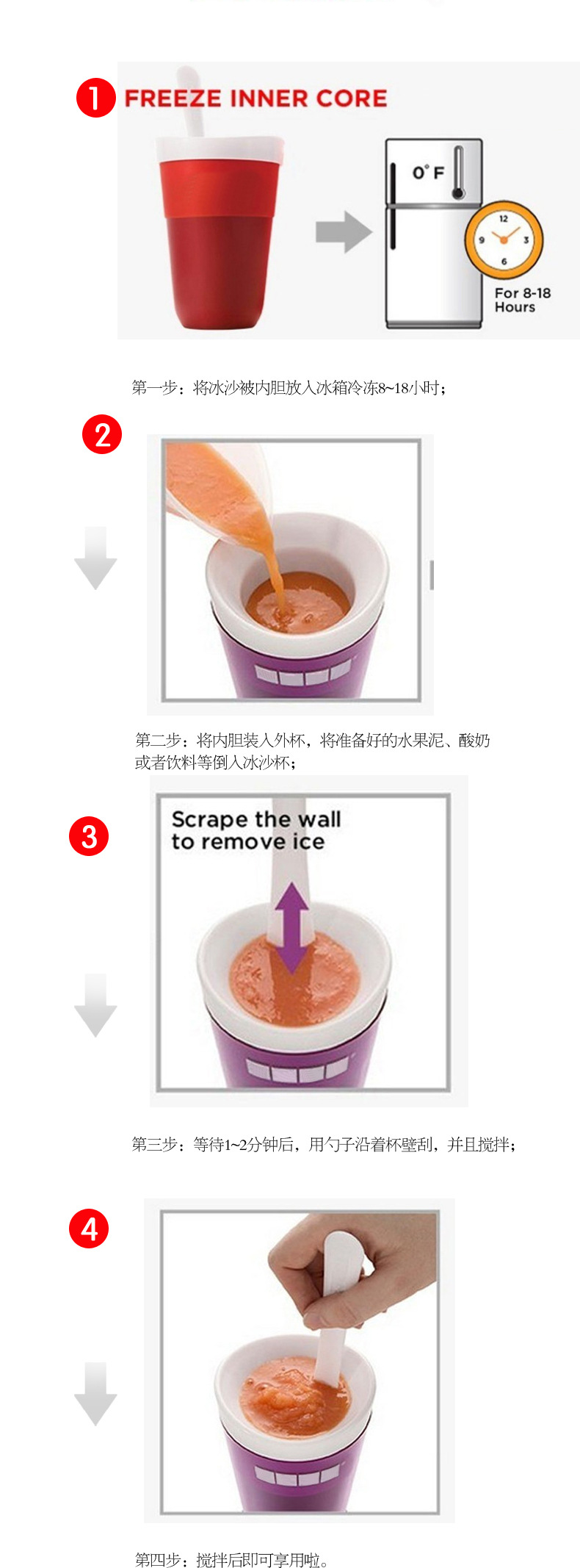 1 FREEZE INNER CORE

0°F

12
9 3
6

For 8-18 Hours

第一步：将冰沙被内胆放入冰箱冷冻8~18小时；

2

第二步：将内胆装入外杯，将准备好的水果泥、酸奶或者饮料等倒入冰沙杯；

3

Scrape the wall to remove ice

第三步：等待1~2分钟后，用勺子沿着杯壁刮，并且搅拌；

4

第四步：搅拌后即可享用啦。