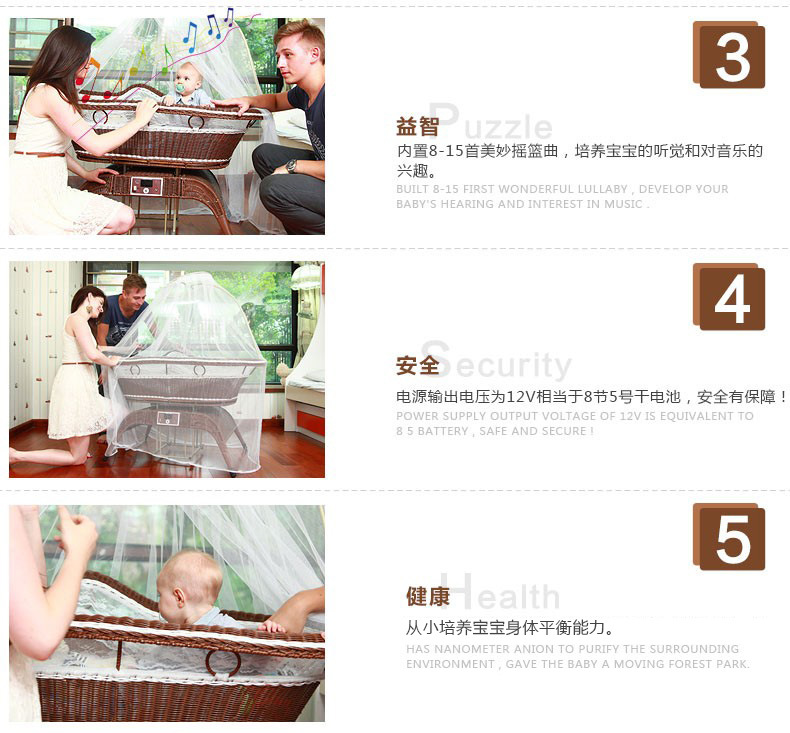 3

益智 Puzzle

内置8-15首美妙摇篮曲，培养宝宝的听觉和对音乐的兴趣。

BUILT 8-15 FIRST WONDERFUL LULLABY , DEVELOP YOUR BABY'S HEARING AND INTEREST IN MUSIC .

4

安全 Security

电源输出电压为12V相当于8节5号干电池，安全有保障！

POWER SUPPLY OUTPUT VOLTAGE OF 12V IS EQUIVALENT TO 8 5 BATTERY , SAFE AND SECURE !

5

健康 Health

从小培养宝宝身体平衡能力。

HAS NANOMETER ANION TO PURIFY THE SURROUNDING ENVIRONMENT , GAVE THE BABY A MOVING FOREST PARK.