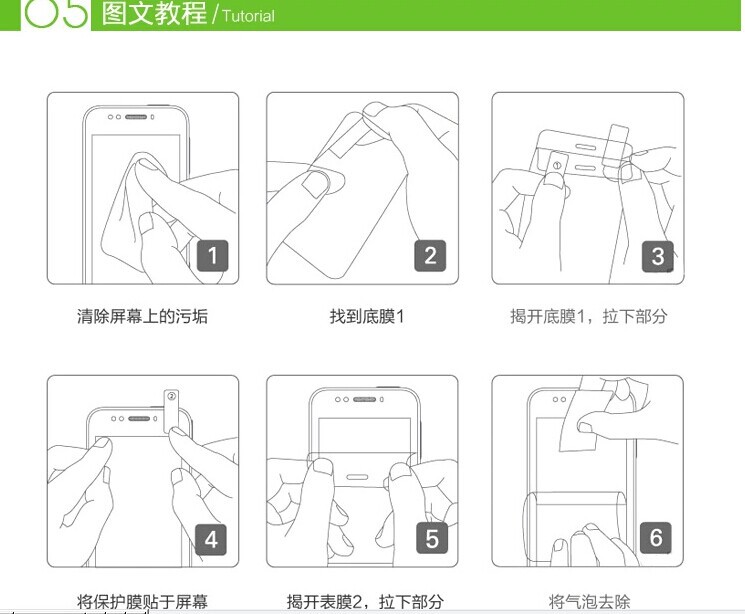 05 图文教程 / Tutorial

1
清除屏幕上的污垢

2
找到底膜1

①
3
揭开底膜1，拉下部分

②
4
将保护膜贴于屏幕

5
揭开表膜2，拉下部分

6
将气泡去除