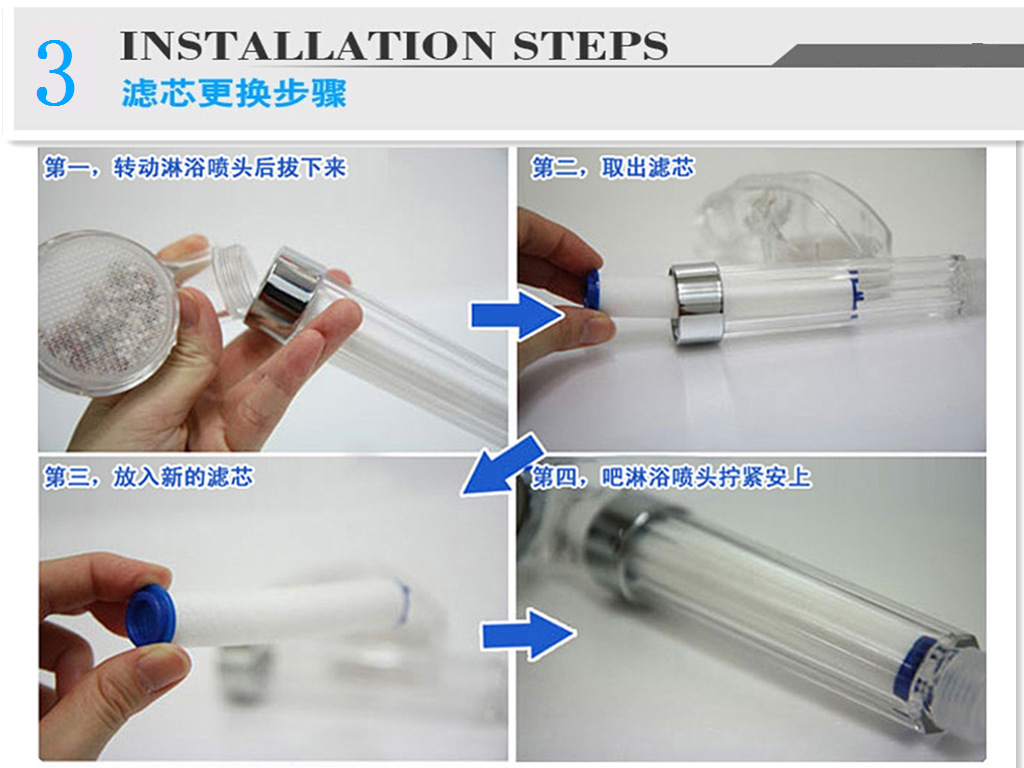 3 INSTALLATION STEPS
滤芯更换步骤

第一，转动淋浴喷头后拔下来

第二，取出滤芯

第三，放入新的滤芯

第四，吧淋浴喷头拧紧安上