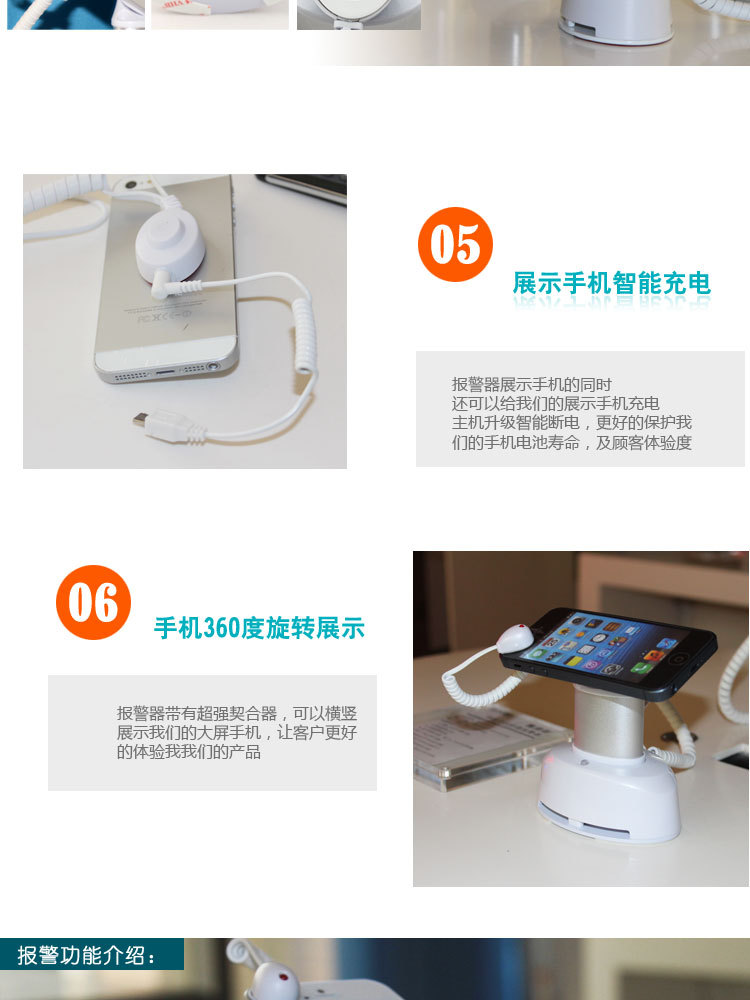 05

展示手机智能充电

报警器展示手机的同时
还可以给我们的展示手机充电
主机升级智能断电，更好的保护我们的手机电池寿命，及顾客体验度

06

手机360度旋转展示

报警器带有超强契合器，可以横竖展示我们的大屏手机，让客户更好的体验我我们的产品

报警功能介绍：