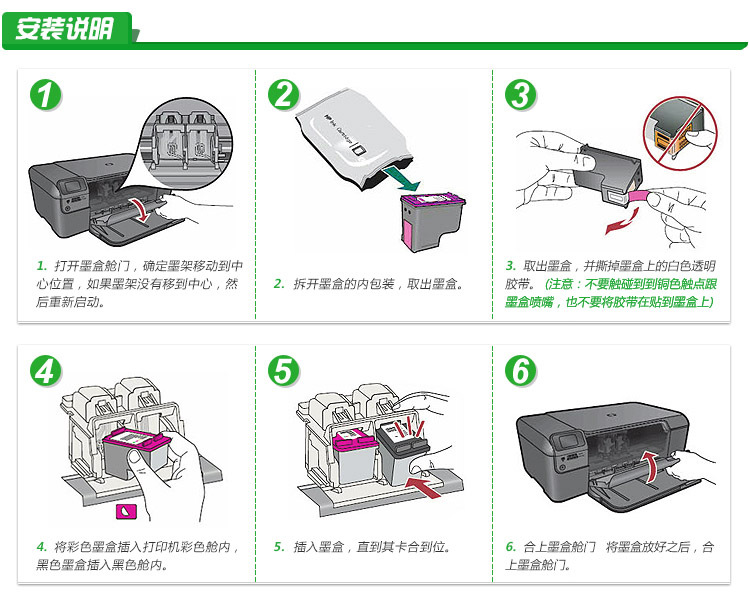 安装说明

1

1. 打开墨盒舱门，确定墨架移动到中心位置，如果墨架没有移到中心，然后重新启动。

2

2. 拆开墨盒的内包装，取出墨盒。

3

3. 取出墨盒，并撕掉墨盒上的白色透明胶带。（注意：不要触碰到到铜色触点跟墨盒喷嘴，也不要将胶带在贴到墨盒上）

4

4. 将彩色墨盒插入打印机彩色舱内，黑色墨盒插入黑色舱内。

5

5. 插入墨盒，直到其卡合到位。

6

6. 合上墨盒舱门 将墨盒放好之后，合上墨盒舱门。