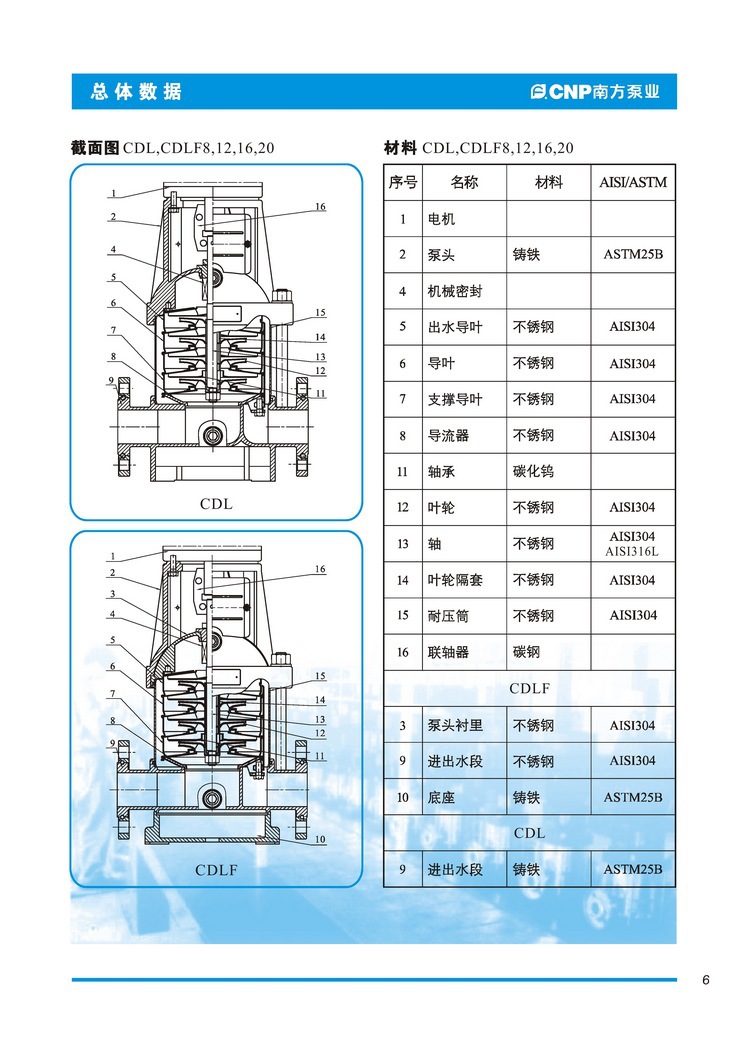 总体数据

CNP南方泵业

截面图 CDL,CDLF8,12,16,20

1
2
4
5
6
7
8
9
16
15
14
13
12
11

CDL

1
2
3
4
5
6
7
8
9
16
15
14
13
12
11
10

CDLF

材料 CDL,CDLF8,12,16,20

| 序号 | 名称 | 材料 | AISI/ASTM |
|---|---|---|---|
| 1 | 电机 | | |
| 2 | 泵头 | 铸铁 | ASTM25B |
| 4 | 机械密封 | | |
| 5 | 出水导叶 | 不锈钢 | AISI304 |
| 6 | 导叶 | 不锈钢 | AISI304 |
| 7 | 支撑导叶 | 不锈钢 | AISI304 |
| 8 | 导流器 | 不锈钢 | AISI304 |
| 11 | 轴承 | 碳化钨 | |
| 12 | 叶轮 | 不锈钢 | AISI304 |
| 13 | 轴 | 不锈钢 | AISI304 AISI316L |
| 14 | 叶轮隔套 | 不锈钢 | AISI304 |
| 15 | 耐压筒 | 不锈钢 | AISI304 |
| 16 | 联轴器 | 碳钢 | |
| CDLF | | | |
| 3 | 泵头衬里 | 不锈钢 | AISI304 |
| 9 | 进出水段 | 不锈钢 | AISI304 |
| 10 | 底座 | 铸铁 | ASTM25B |
| CDL | | | |
| 9 | 进出水段 | 铸铁 | ASTM25B |

6